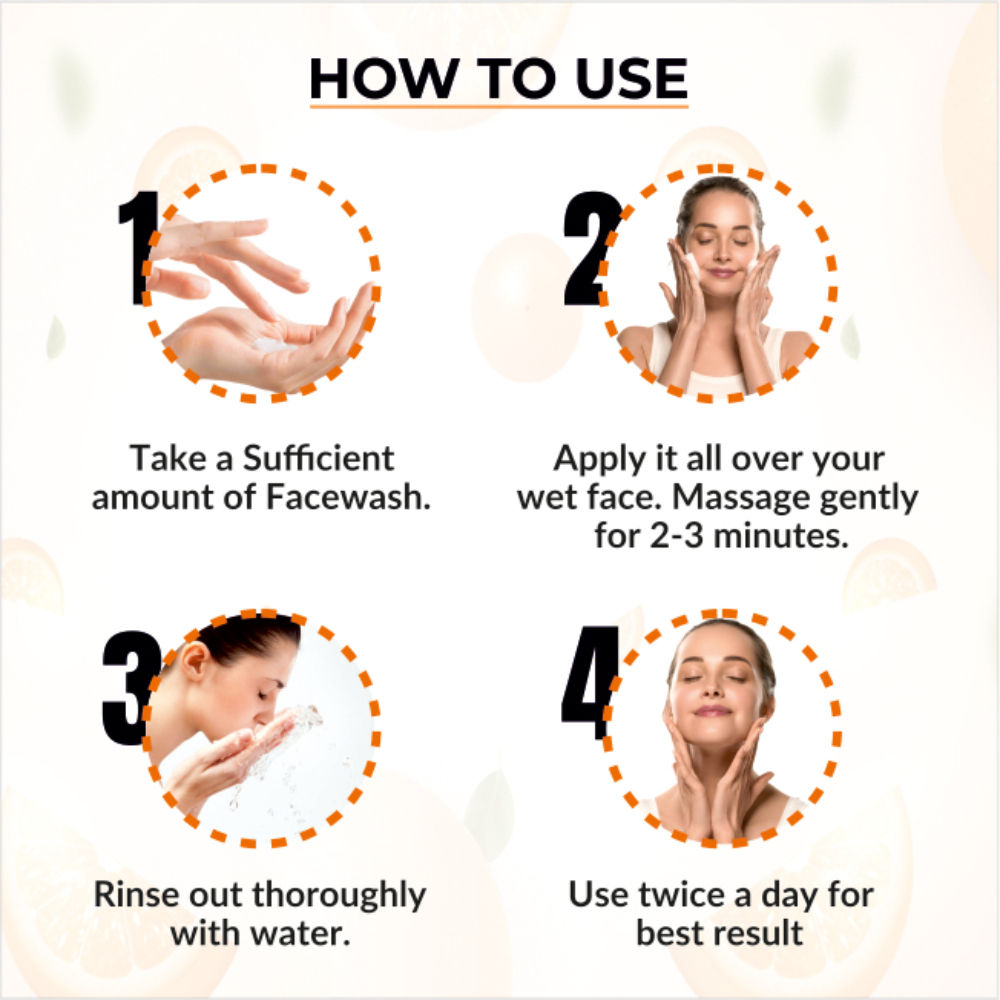 HOW TO USE

1

Take a Sufficient amount of Facewash.

2

Apply it all over your wet face. Massage gently for 2-3 minutes.

3

Rinse out thoroughly with water.

4

Use twice a day for best result