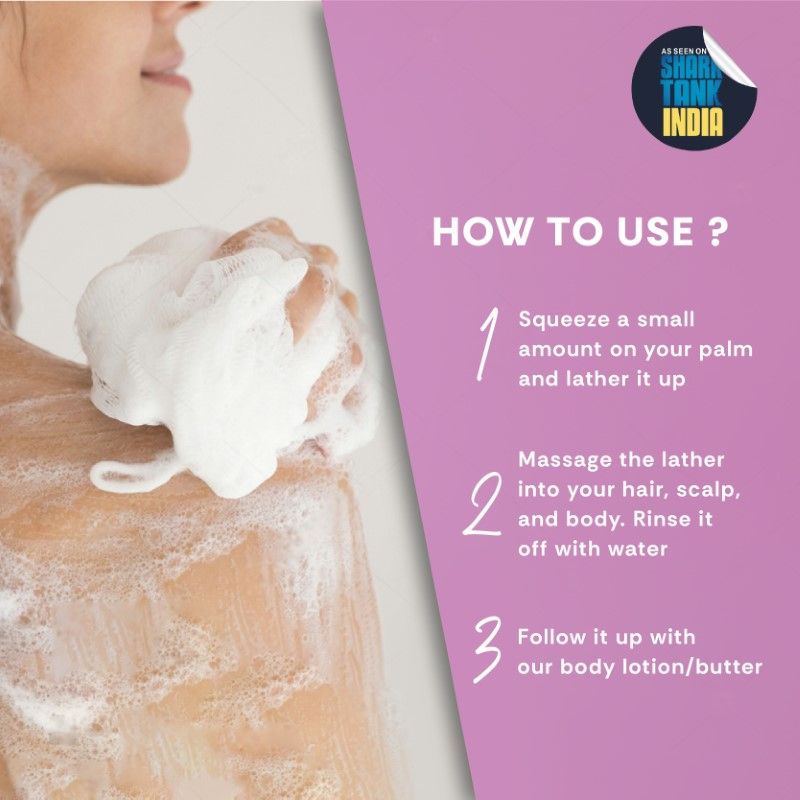 AS SEEN ON
SHARK TANK INDIA

HOW TO USE ?

1 Squeeze a small amount on your palm and lather it up

2 Massage the lather into your hair, scalp, and body. Rinse it off with water

3 Follow it up with our body lotion/butter