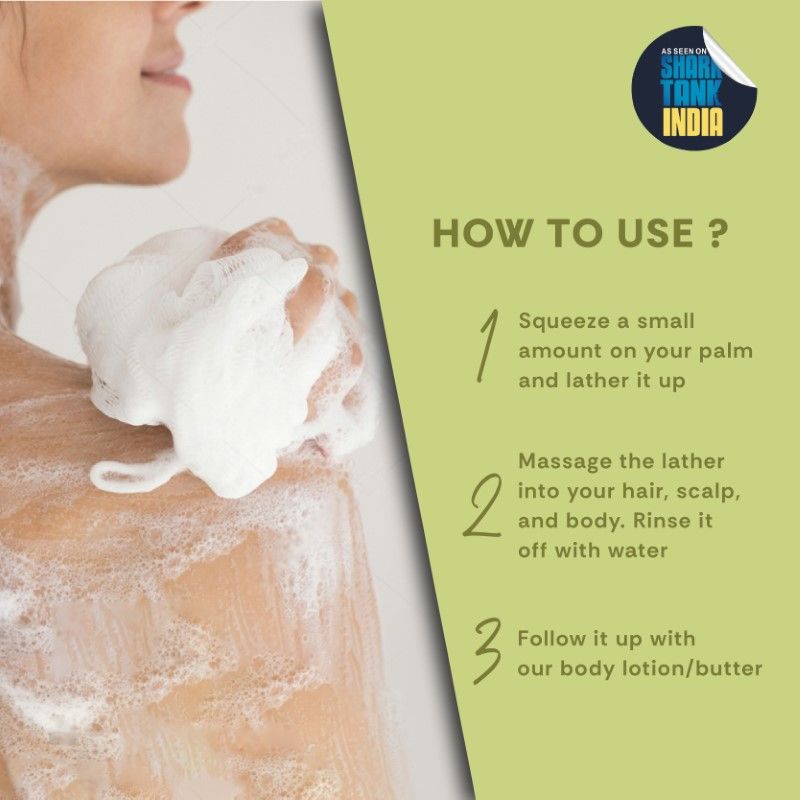 AS SEEN ON
SHARK TANK INDIA

HOW TO USE ?

1 Squeeze a small amount on your palm and lather it up

2 Massage the lather into your hair, scalp, and body. Rinse it off with water

3 Follow it up with our body lotion/butter