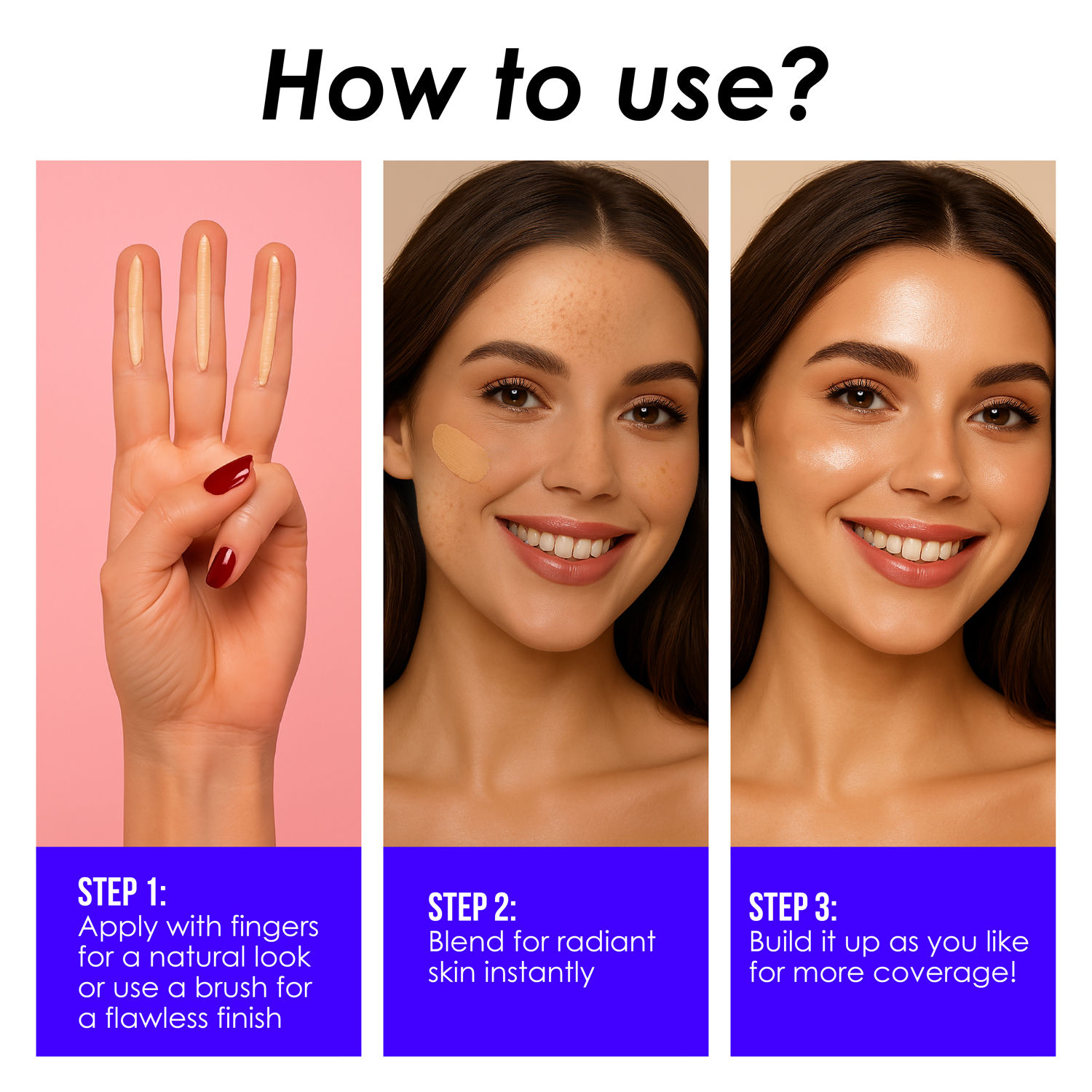 How to use?

STEP 1:
Apply with fingers for a natural look or use a brush for a flawless finish

STEP 2:
Blend for radiant skin instantly

STEP 3:
Build it up as you like for more coverage!