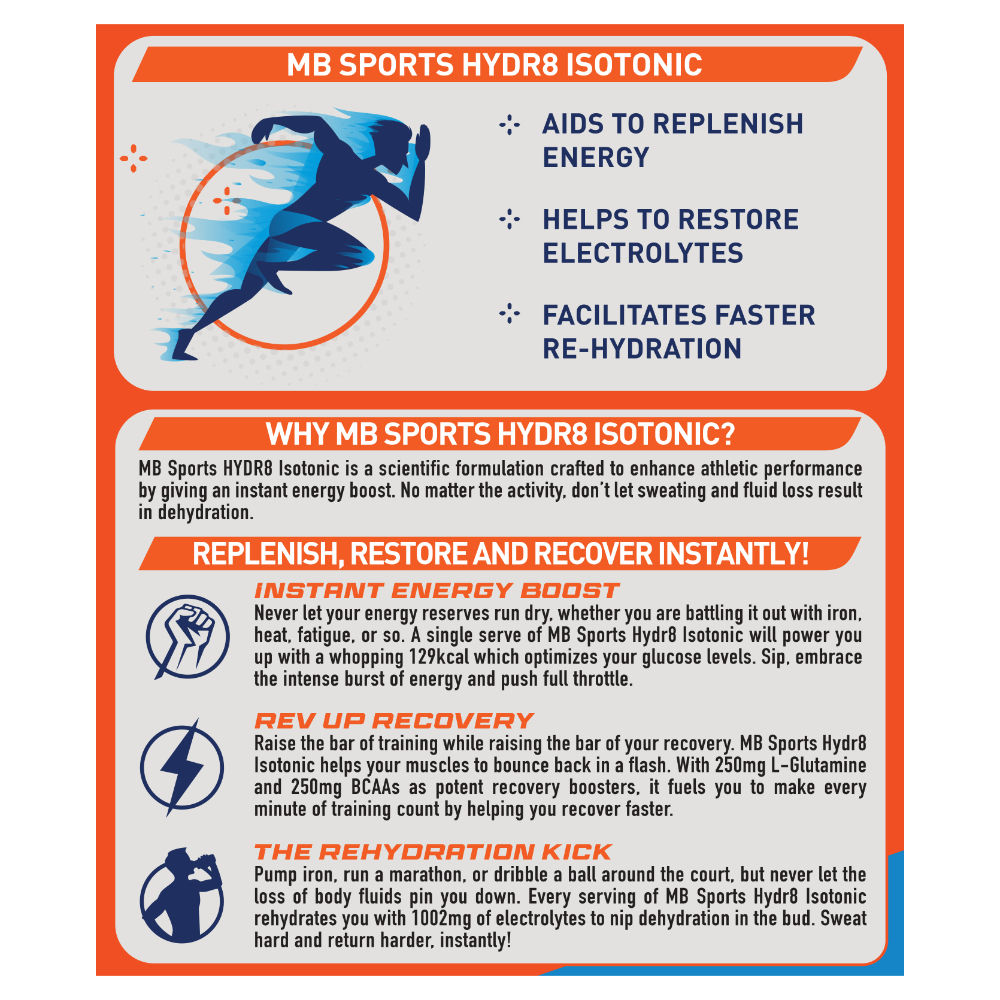 MB SPORTS HYDR8 ISOTONIC

AIDS TO REPLENISH ENERGY

HELPS TO RESTORE ELECTROLYTES

FACILITATES FASTER RE-HYDRATION

WHY MB SPORTS HYDR8 ISOTONIC?

MB Sports HYDR8 Isotonic is a scientific formulation crafted to enhance athletic performance by giving an instant energy boost. No matter the activity, don't let sweating and fluid loss result in dehydration.

REPLENISH, RESTORE AND RECOVER INSTANTLY!

INSTANT ENERGY BOOST
Never let your energy reserves run dry, whether you are battling it out with iron, heat, fatigue, or so. A single serve of MB Sports Hydr8 Isotonic will power you up with a whopping 129kcal which optimizes your glucose levels. Sip, embrace the intense burst of energy and push full throttle.

REV UP RECOVERY
Raise the bar of training while raising the bar of your recovery. MB Sports Hydr8 Isotonic helps your muscles to bounce back in a flash. With 250mg L-Glutamine and 250mg BCAAs as potent recovery boosters, it fuels you to make every minute of training count by helping you recover faster.

THE REHYDRATION KICK
Pump iron, run a marathon, or dribble a ball around the court, but never let the loss of body fluids pin you down. Every serving of MB Sports Hydr8 Isotonic rehydrates you with 1002mg of electrolytes to nip dehydration in the bud. Sweat hard and return harder, instantly!