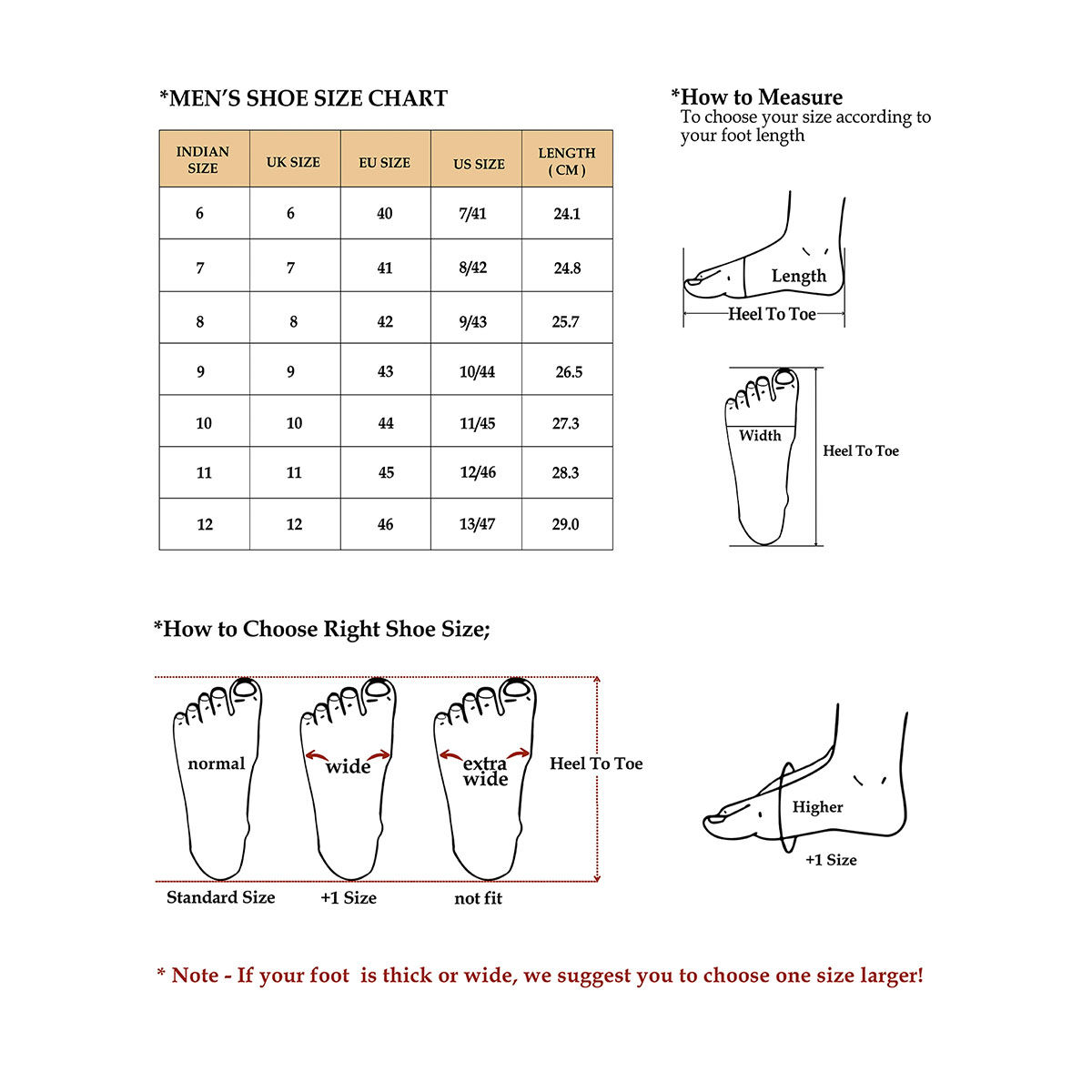 *MEN'S SHOE SIZE CHART

| INDIAN SIZE | UK SIZE | EU SIZE | US SIZE | LENGTH ( CM ) |
|---|---|---|---|---|
| 6 | 6 | 40 | 7/41 | 24.1 |
| 7 | 7 | 41 | 8/42 | 24.8 |
| 8 | 8 | 42 | 9/43 | 25.7 |
| 9 | 9 | 43 | 10/44 | 26.5 |
| 10 | 10 | 44 | 11/45 | 27.3 |
| 11 | 11 | 45 | 12/46 | 28.3 |
| 12 | 12 | 46 | 13/47 | 29.0 |

*How to Measure
To choose your size according to your foot length

Length
Heel To Toe

Width
Heel To Toe

*How to Choose Right Shoe Size;

normal
wide
extra wide
Heel To Toe
Standard Size
+1 Size
not fit

Higher
+1 Size

* Note - If your foot is thick or wide, we suggest you to choose one size larger!