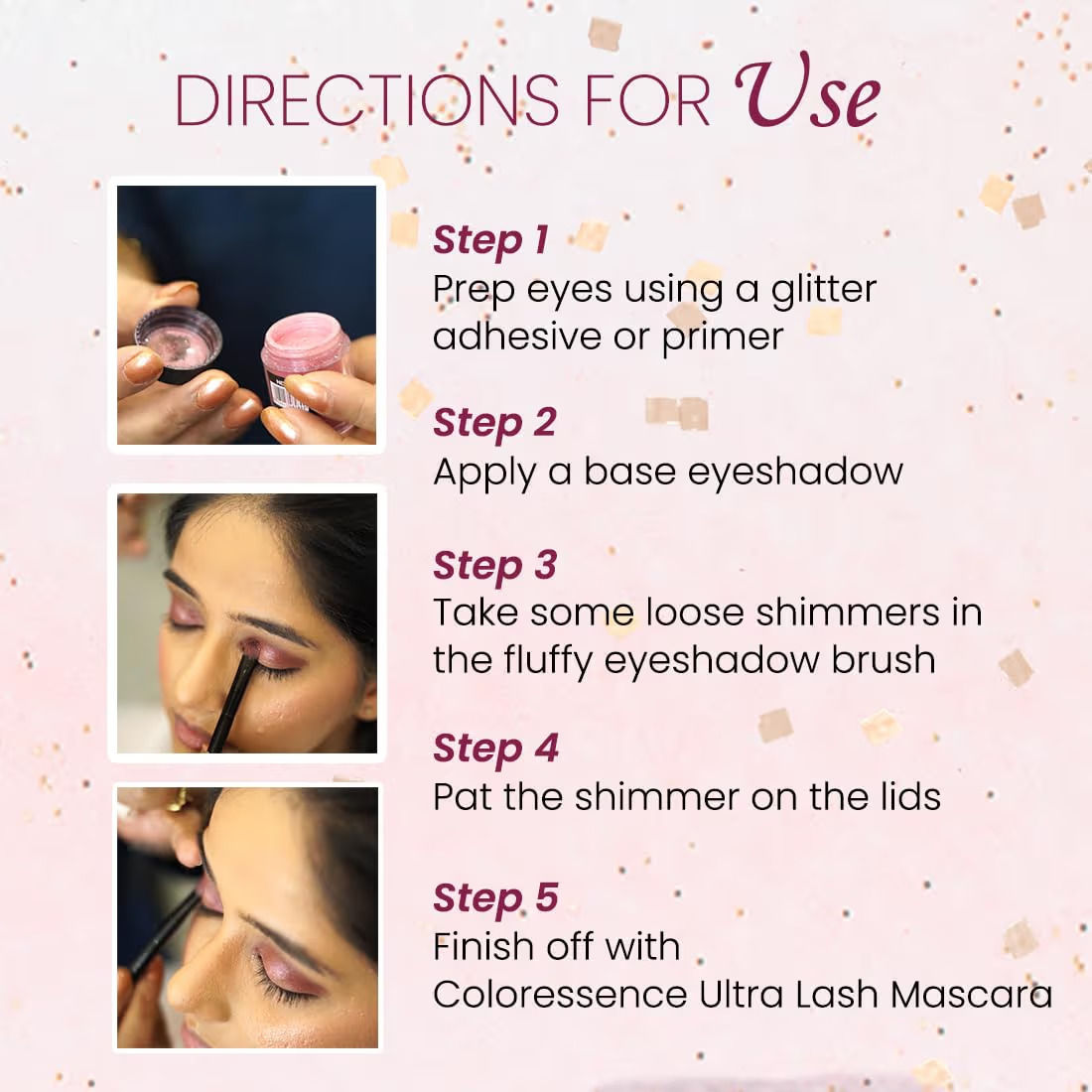 DIRECTIONS FOR Use

Step 1
Prep eyes using a glitter adhesive or primer

Step 2
Apply a base eyeshadow

Step 3
Take some loose shimmers in the fluffy eyeshadow brush

Step 4
Pat the shimmer on the lids

Step 5
Finish off with Coloressence Ultra Lash Mascara