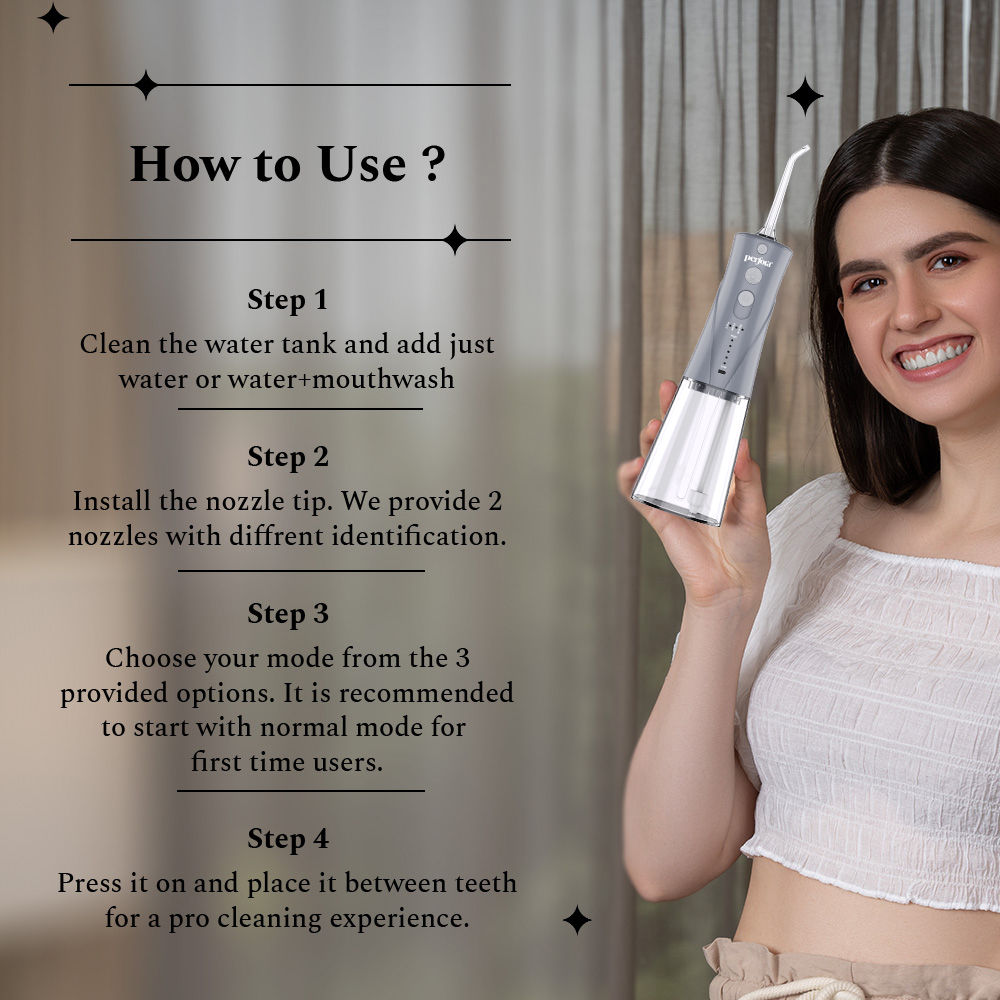 How to Use ?

Step 1
Clean the water tank and add just water or water+mouthwash

Step 2
Install the nozzle tip. We provide 2 nozzles with diffrent identification.

Step 3
Choose your mode from the 3 provided options. It is recommended to start with normal mode for first time users.

Step 4
Press it on and place it between teeth for a pro cleaning experience.

perfora