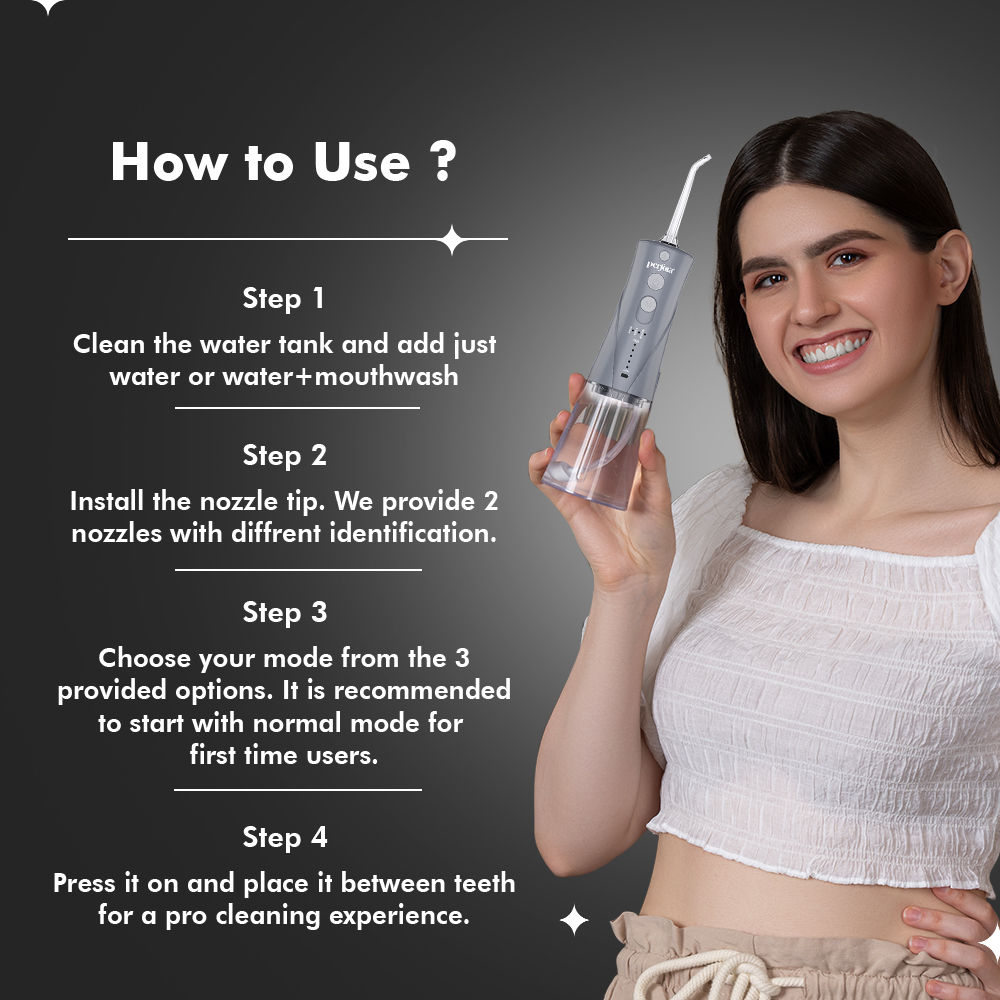 How to Use ?

Step 1

Clean the water tank and add just water or water+mouthwash

Step 2

Install the nozzle tip. We provide 2 nozzles with diffrent identification.

Step 3

Choose your mode from the 3 provided options. It is recommended to start with normal mode for first time users.

Step 4

Press it on and place it between teeth for a pro cleaning experience.

perfora