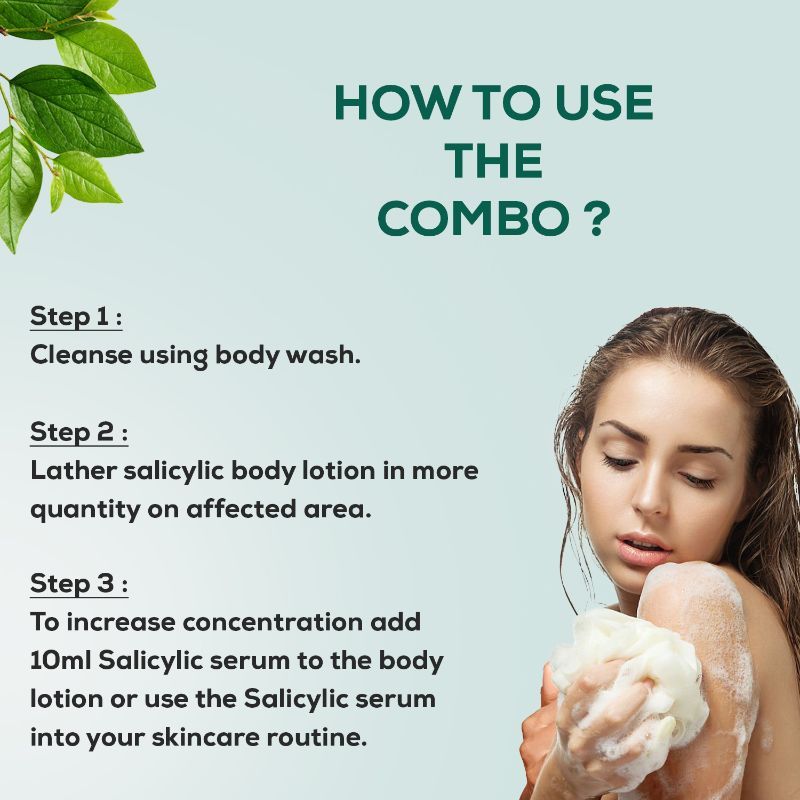 HOW TO USE THE COMBO ?

Step 1 :
Cleanse using body wash.

Step 2 :
Lather salicylic body lotion in more quantity on affected area.

Step 3 :
To increase concentration add 10ml Salicylic serum to the body lotion or use the Salicylic serum into your skincare routine.