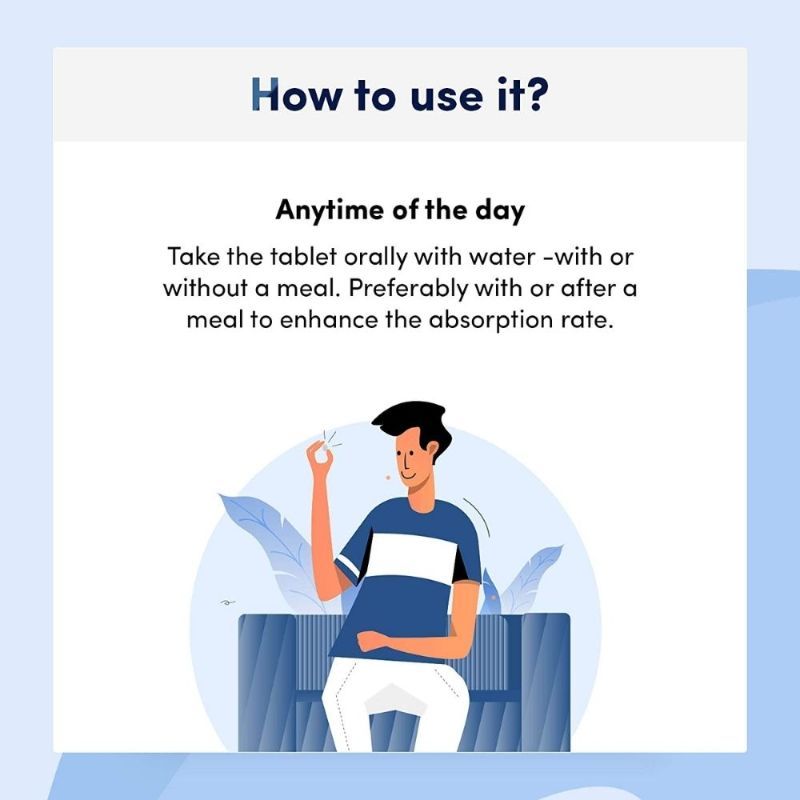 How to use it?

Anytime of the day

Take the tablet orally with water -with or without a meal. Preferably with or after a meal to enhance the absorption rate.