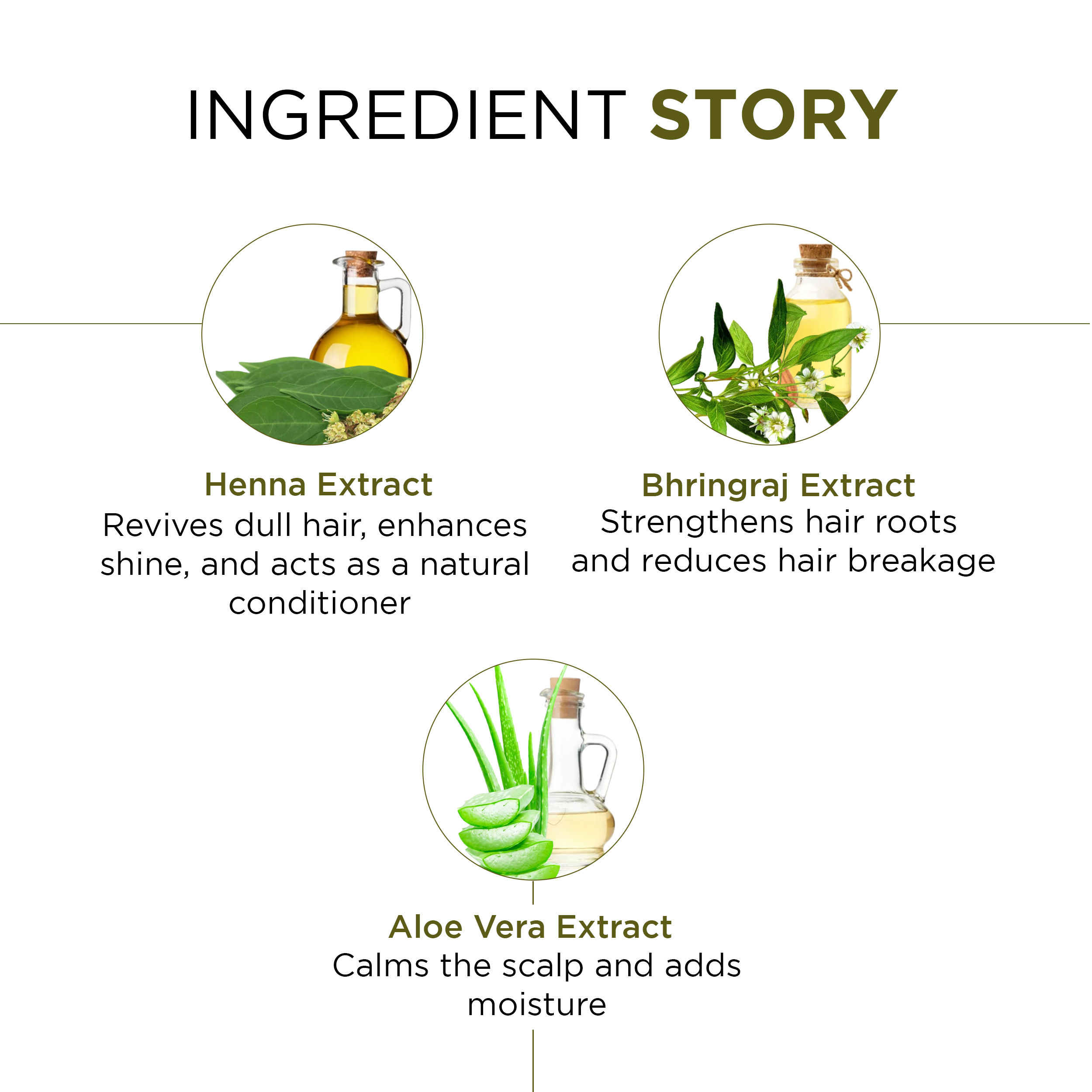 INGREDIENT STORY

Henna Extract
Revives dull hair, enhances shine, and acts as a natural conditioner

Bhringraj Extract
Strengthens hair roots and reduces hair breakage

Aloe Vera Extract
Calms the scalp and adds moisture