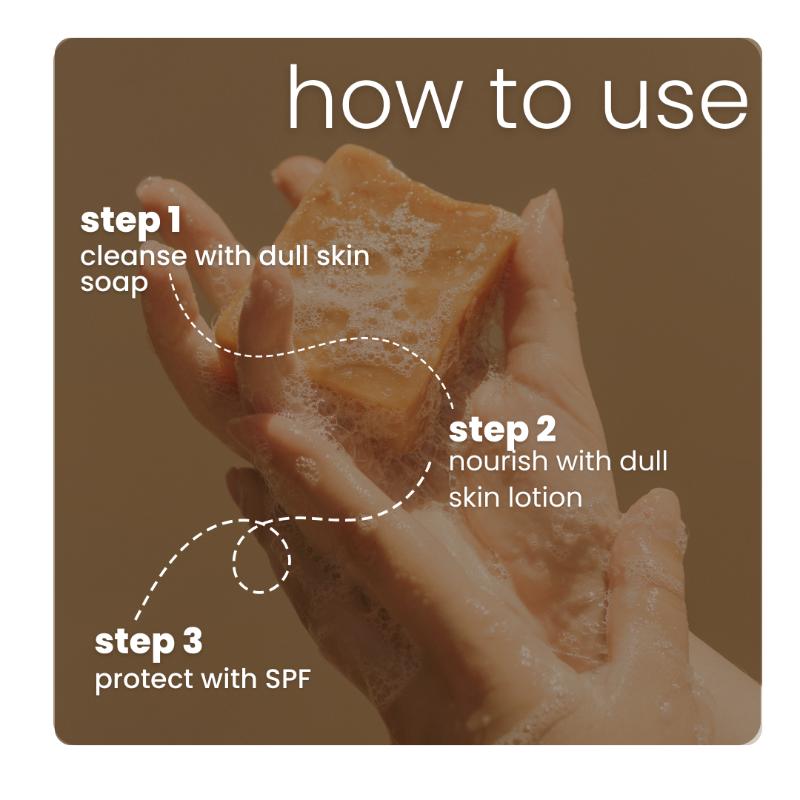 how to use

step 1
cleanse with dull skin soap

step 2
nourish with dull skin lotion

step 3
protect with SPF