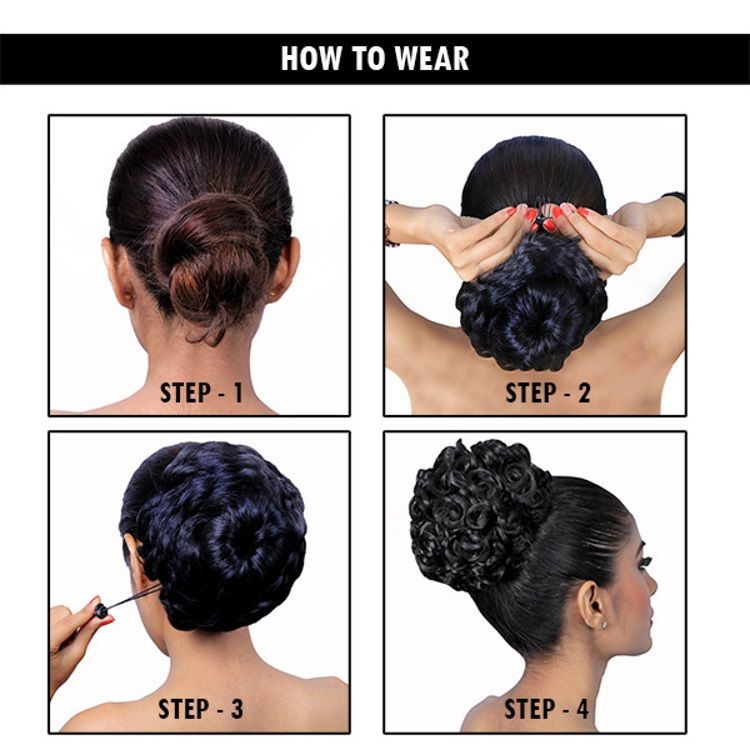 HOW TO WEAR

STEP - 1

STEP - 2

STEP - 3

STEP - 4