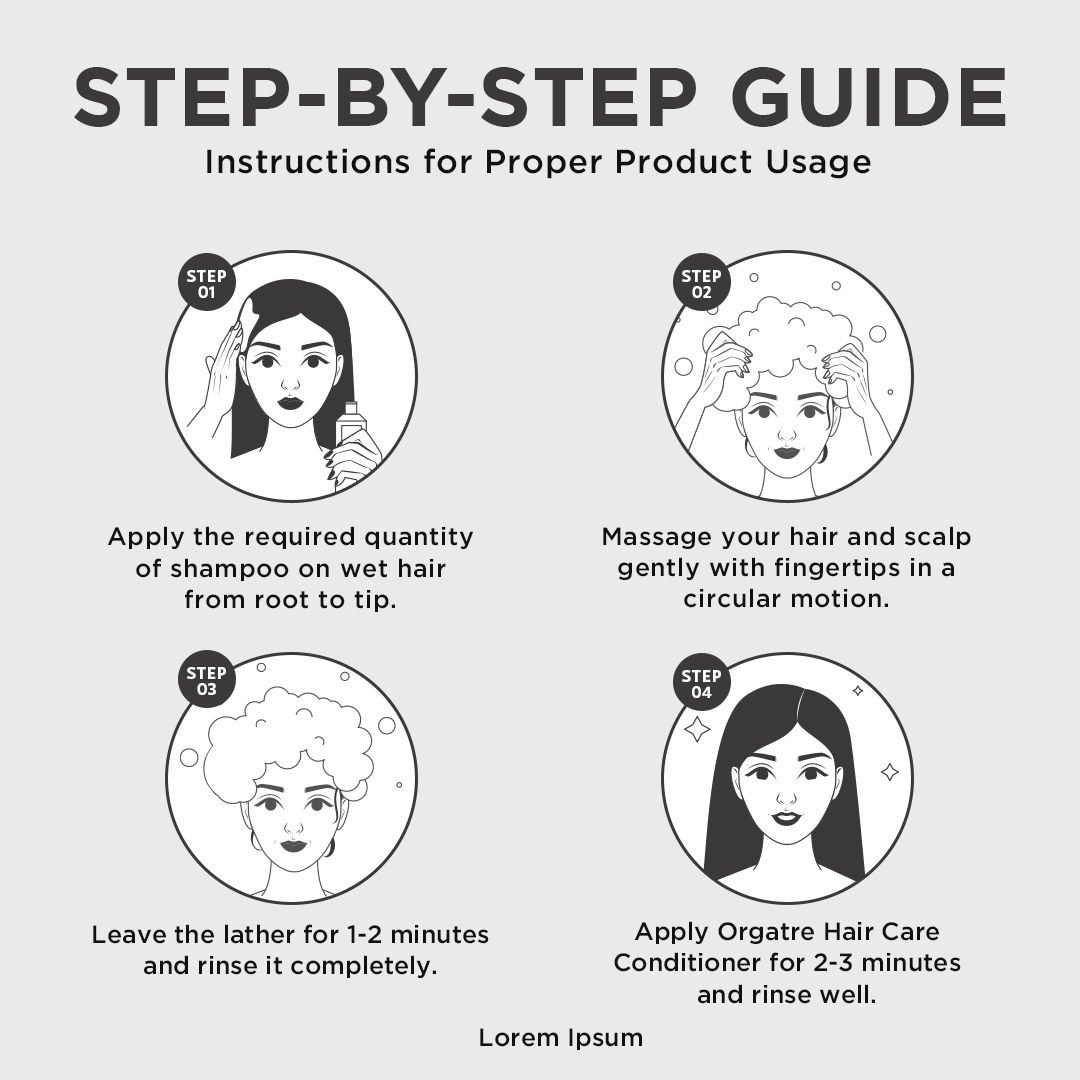 STEP-BY-STEP GUIDE
Instructions for Proper Product Usage

STEP 01

Apply the required quantity of shampoo on wet hair from root to tip.

STEP 02

Massage your hair and scalp gently with fingertips in a circular motion.

STEP 03

Leave the lather for 1-2 minutes and rinse it completely.

STEP 04

Apply Orgatre Hair Care Conditioner for 2-3 minutes and rinse well.

Lorem Ipsum