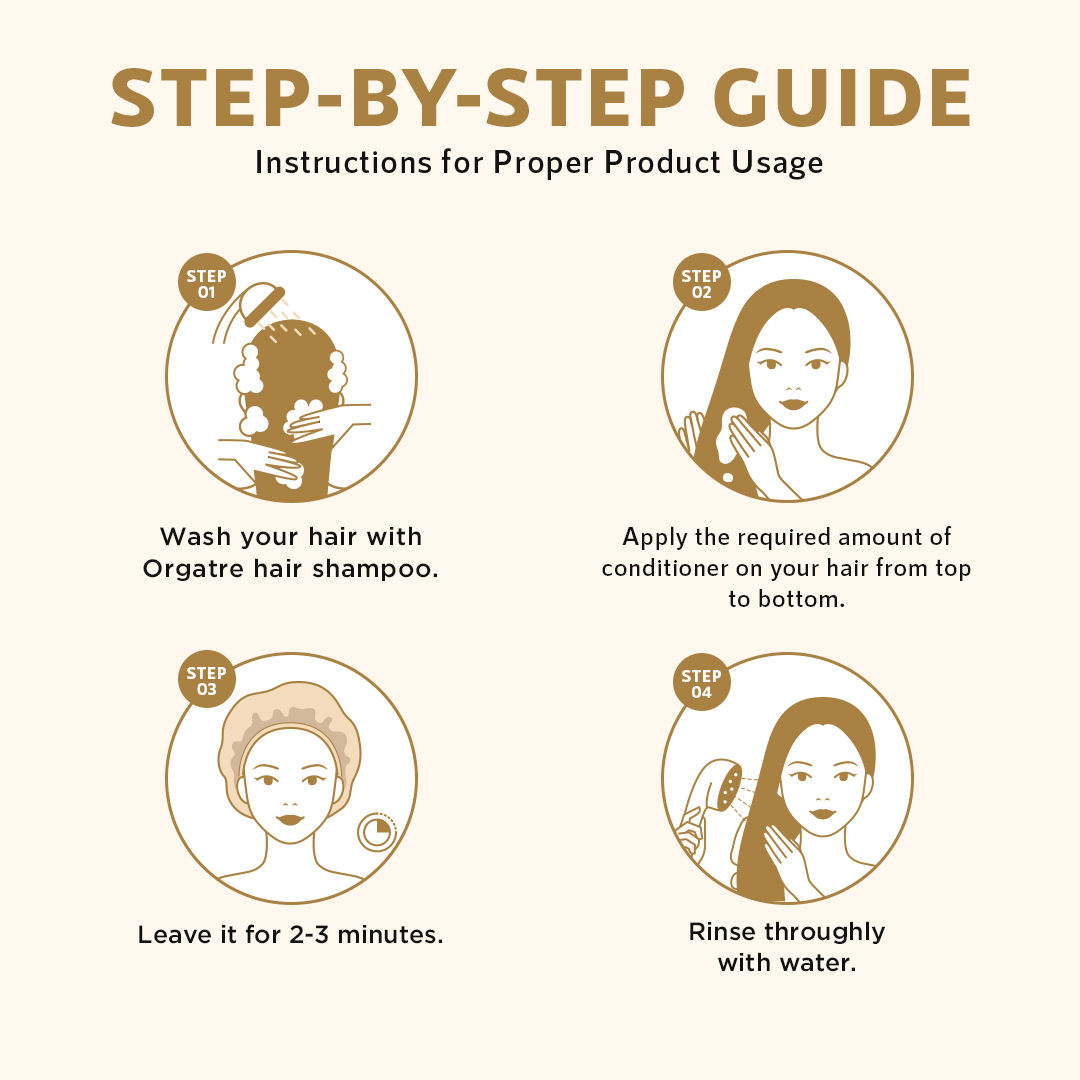 STEP-BY-STEP GUIDE

Instructions for Proper Product Usage

STEP 01

Wash your hair with Orgatre hair shampoo.

STEP 02

Apply the required amount of conditioner on your hair from top to bottom.

STEP 03

Leave it for 2-3 minutes.

STEP 04

Rinse throughly with water.