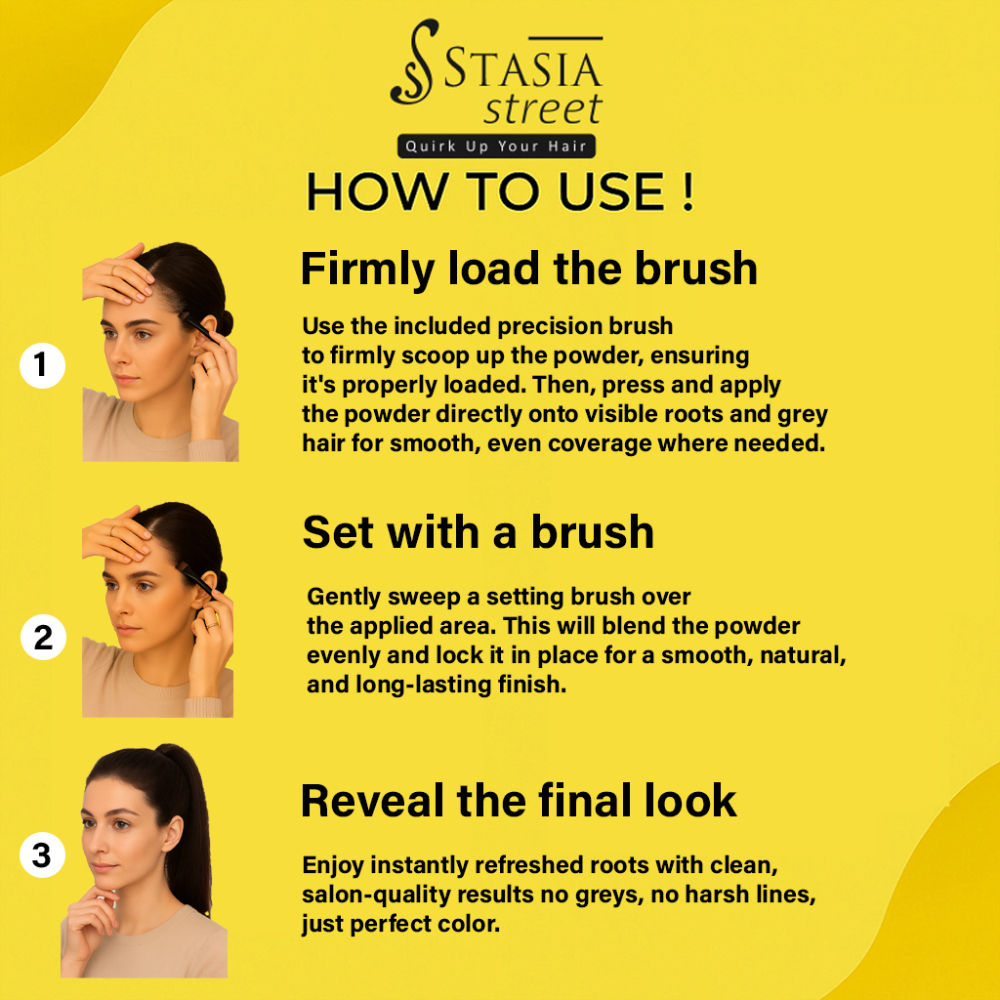 STASIA street
Quirk Up Your Hair

HOW TO USE !

1

Firmly load the brush

Use the included precision brush to firmly scoop up the powder, ensuring it's properly loaded. Then, press and apply the powder directly onto visible roots and grey hair for smooth, even coverage where needed.

2

Set with a brush

Gently sweep a setting brush over the applied area. This will blend the powder evenly and lock it in place for a smooth, natural, and long-lasting finish.

3

Reveal the final look

Enjoy instantly refreshed roots with clean, salon-quality results no greys, no harsh lines, just perfect color.