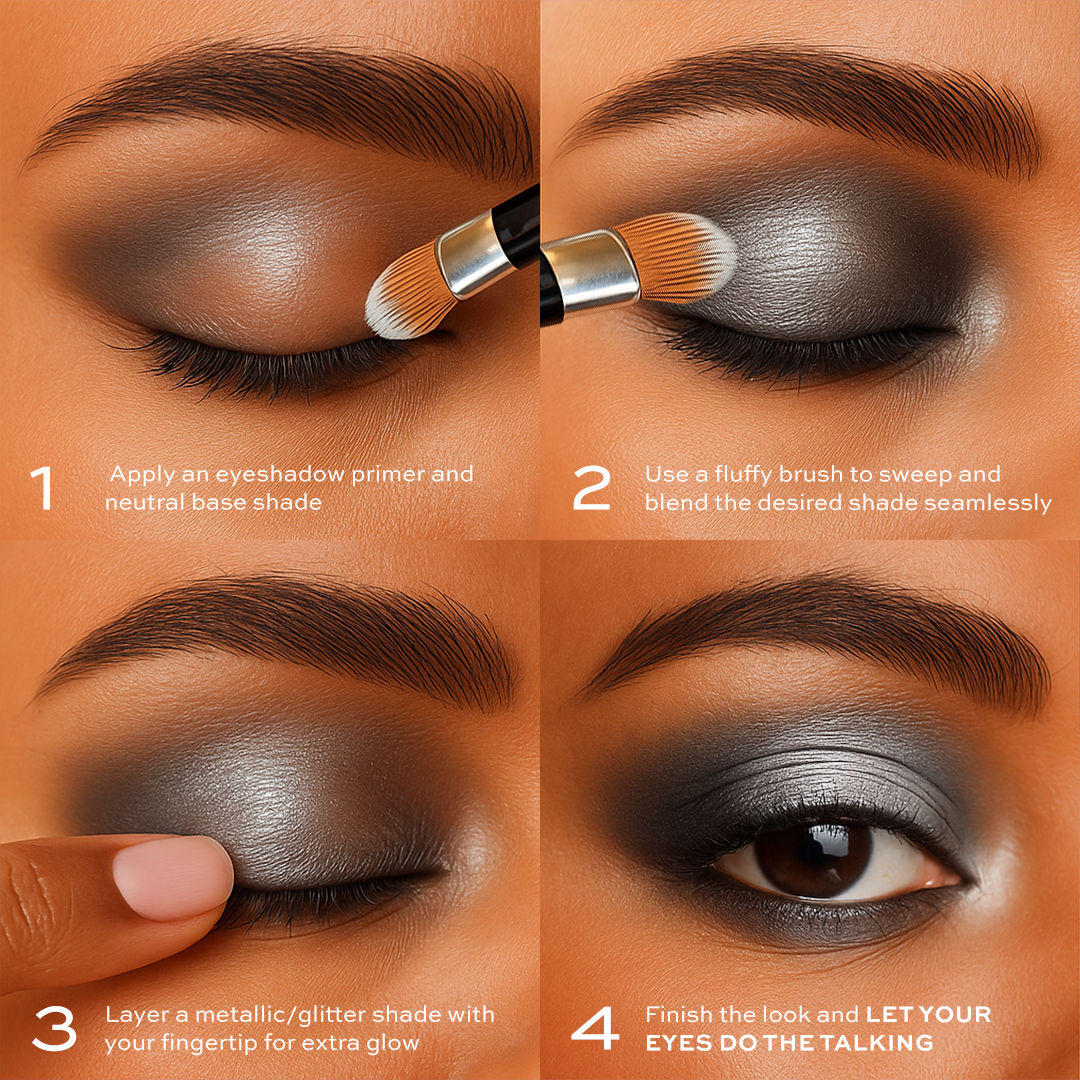 1 Apply an eyeshadow primer and neutral base shade

2 Use a fluffy brush to sweep and blend the desired shade seamlessly

3 Layer a metallic/glitter shade with your fingertip for extra glow

4 Finish the look and LET YOUR EYES DO THE TALKING