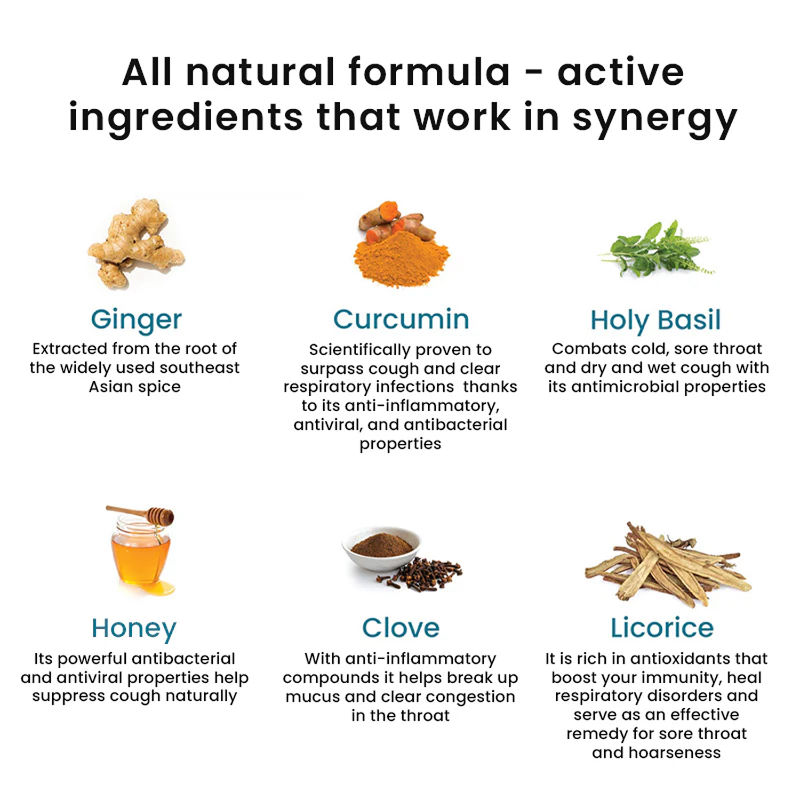 All natural formula - active ingredients that work in synergy

Ginger
Extracted from the root of the widely used southeast Asian spice

Curcumin
Scientifically proven to surpass cough and clear respiratory infections thanks to its anti-inflammatory, antiviral, and antibacterial properties

Holy Basil
Combats cold, sore throat and dry and wet cough with its antimicrobial properties

Honey
Its powerful antibacterial and antiviral properties help suppress cough naturally

Clove
With anti-inflammatory compounds it helps break up mucus and clear congestion in the throat

Licorice
It is rich in antioxidants that boost your immunity, heal respiratory disorders and serve as an effective remedy for sore throat and hoarseness