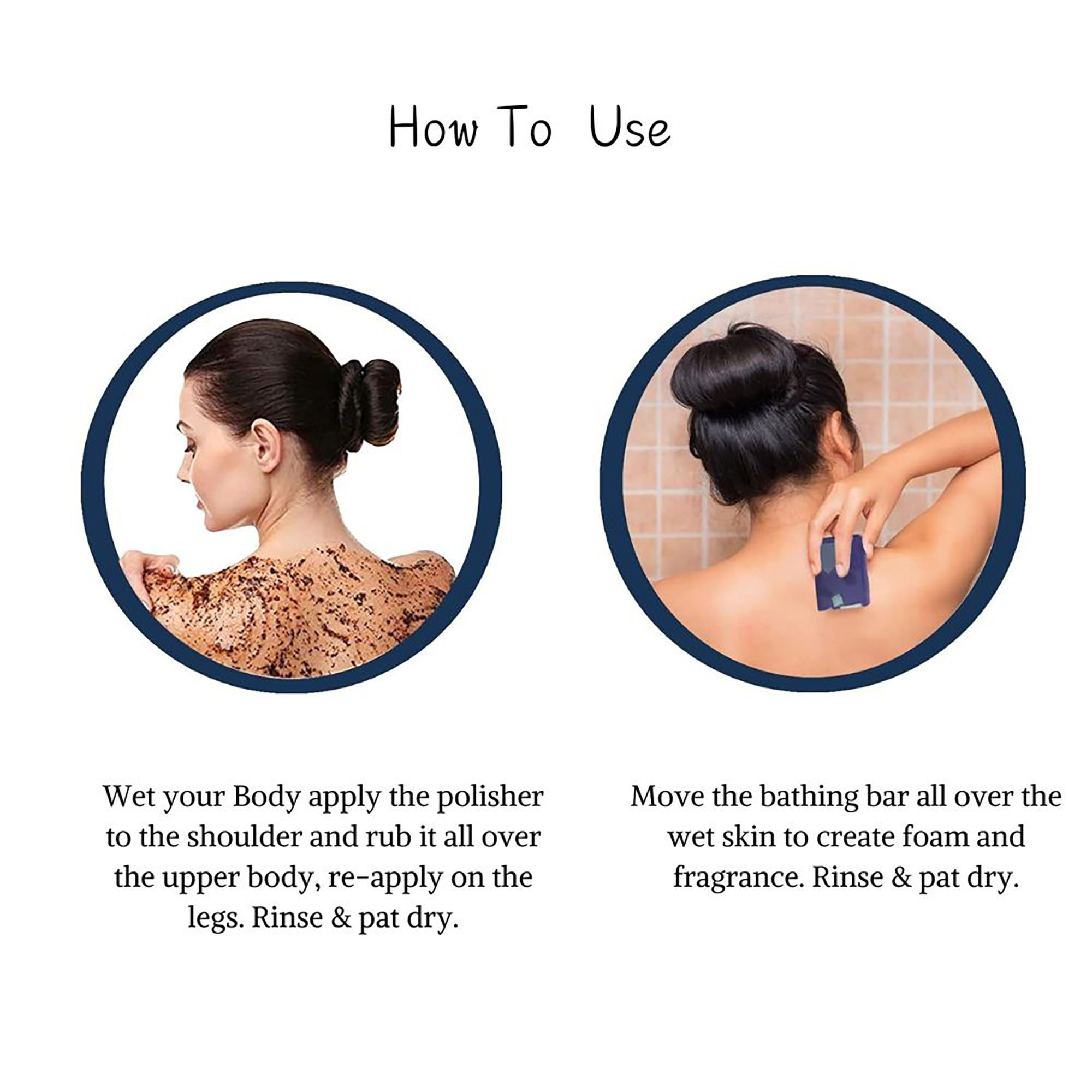 How To Use

Wet your Body apply the polisher to the shoulder and rub it all over the upper body, re-apply on the legs. Rinse & pat dry.

Move the bathing bar all over the wet skin to create foam and fragrance. Rinse & pat dry.