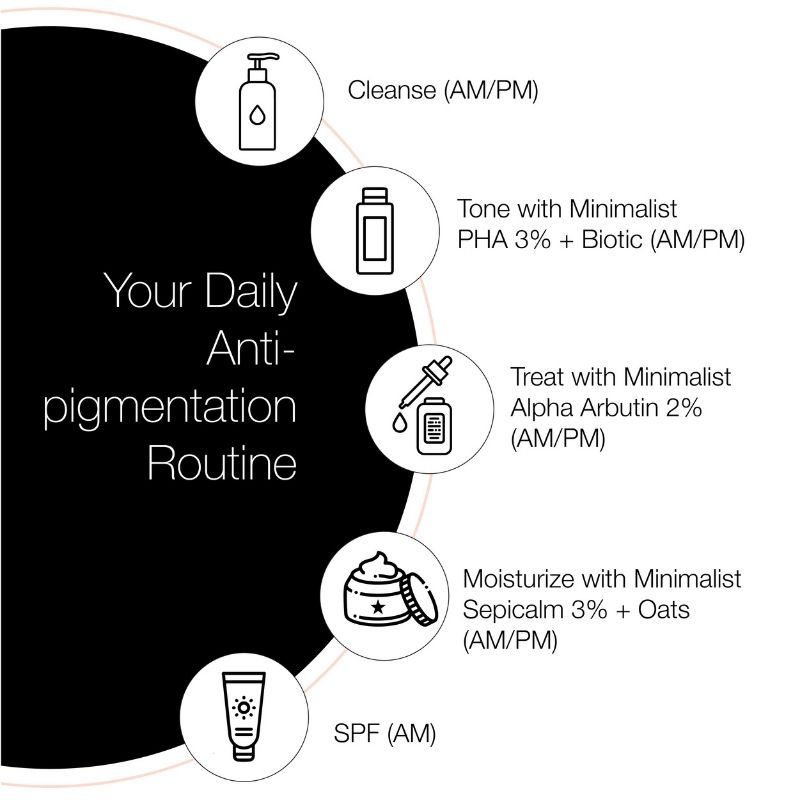 Your Daily Anti-pigmentation Routine

Cleanse (AM/PM)

Tone with Minimalist PHA 3% + Biotic (AM/PM)

Treat with Minimalist Alpha Arbutin 2% (AM/PM)

Moisturize with Minimalist Sepicalm 3% + Oats (AM/PM)

SPF (AM)