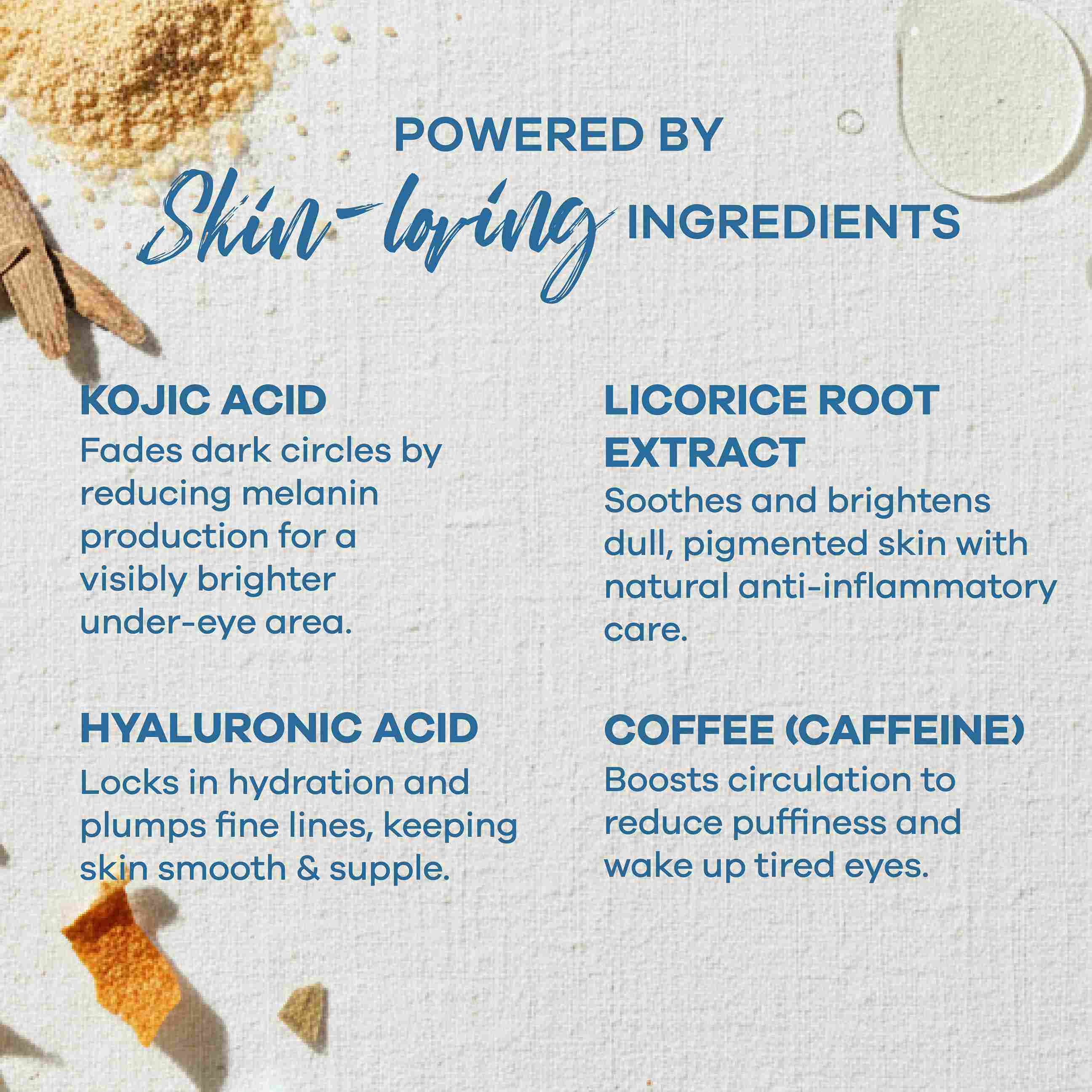 POWERED BY
Skin-loving INGREDIENTS

KOJIC ACID
Fades dark circles by reducing melanin production for a visibly brighter under-eye area.

HYALURONIC ACID
Locks in hydration and plumps fine lines, keeping skin smooth & supple.

LICORICE ROOT EXTRACT
Soothes and brightens dull, pigmented skin with natural anti-inflammatory care.

COFFEE (CAFFEINE)
Boosts circulation to reduce puffiness and wake up tired eyes.