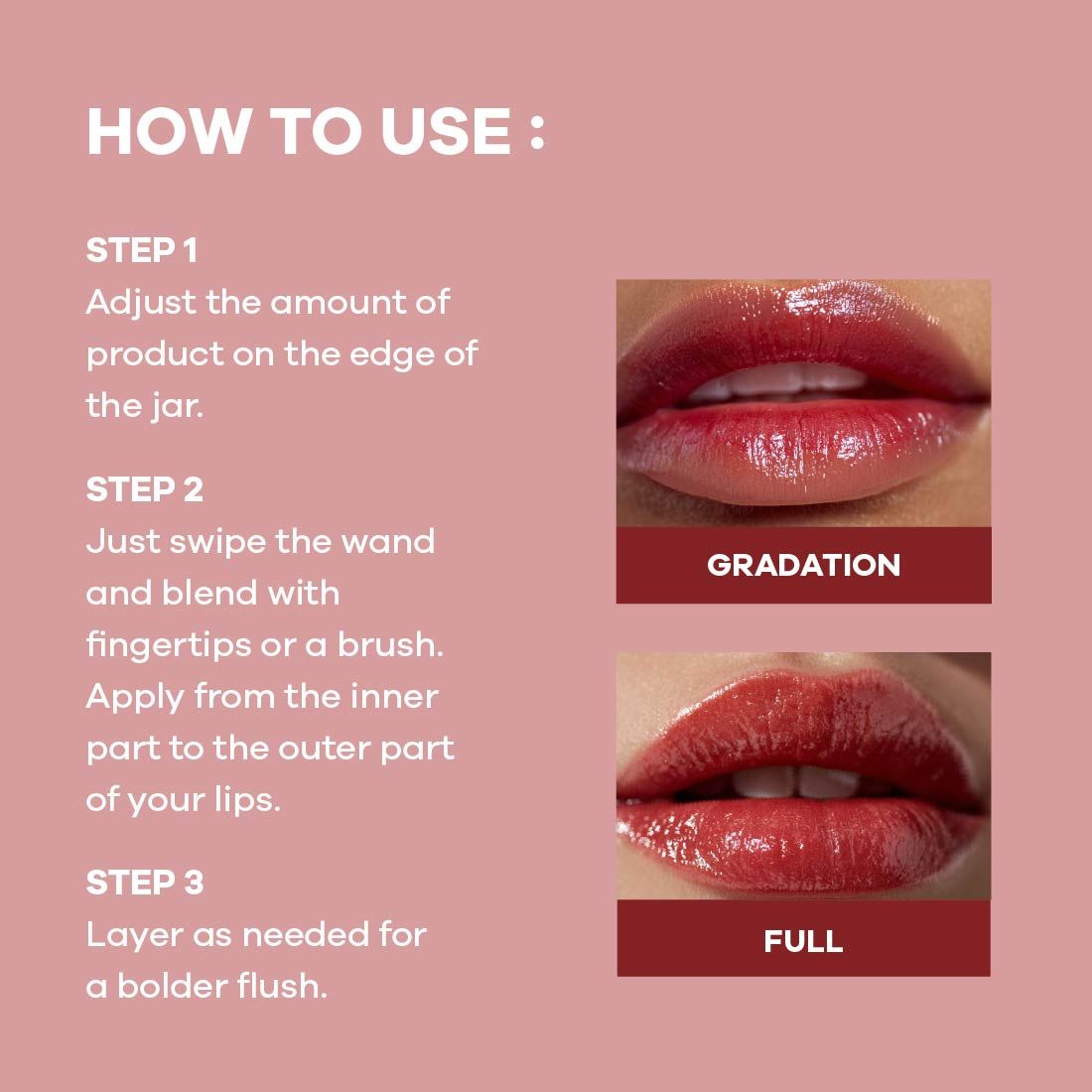 HOW TO USE :

STEP 1
Adjust the amount of product on the edge of the jar.

STEP 2
Just swipe the wand and blend with fingertips or a brush. Apply from the inner part to the outer part of your lips.

STEP 3
Layer as needed for a bolder flush.

GRADATION

FULL