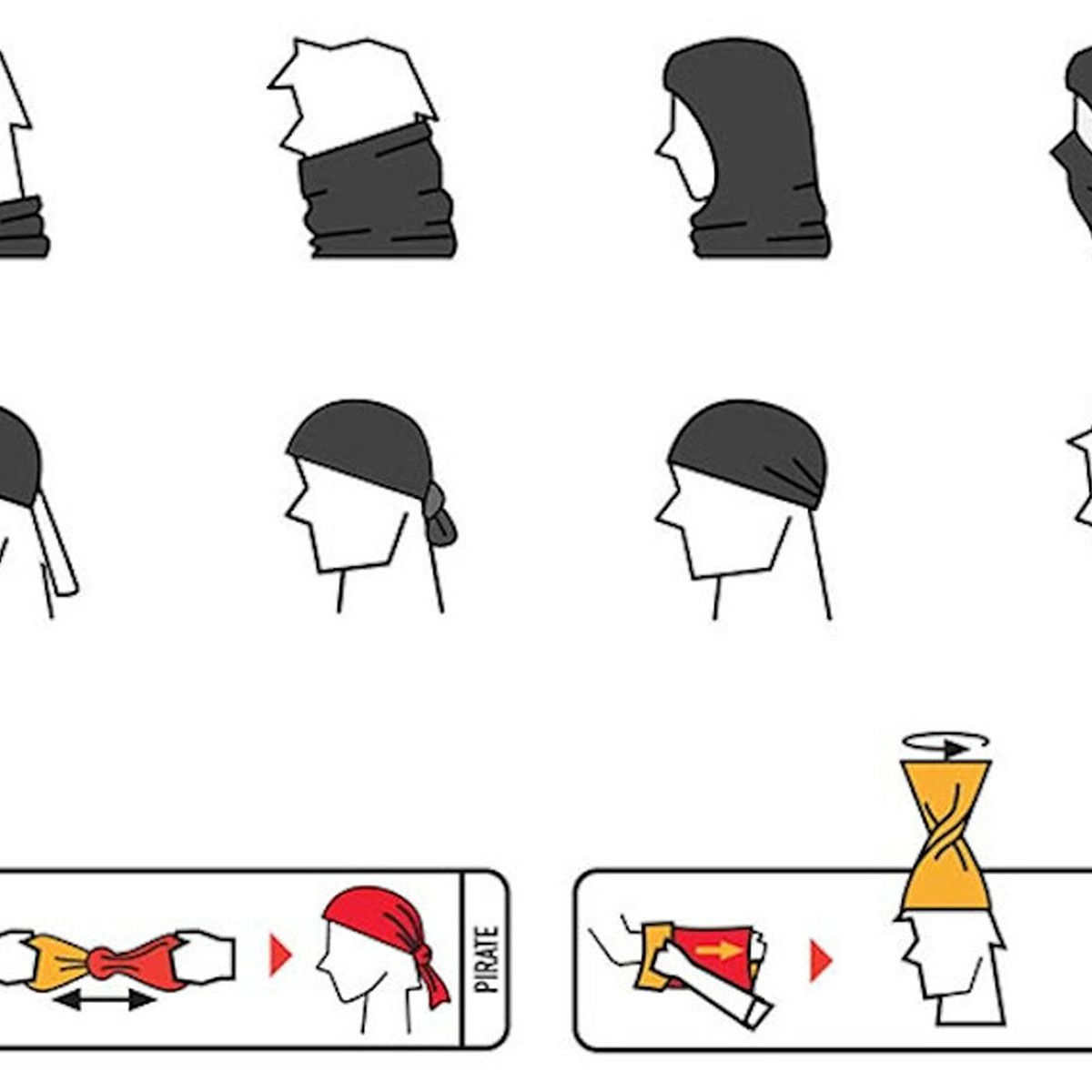 PIRATE