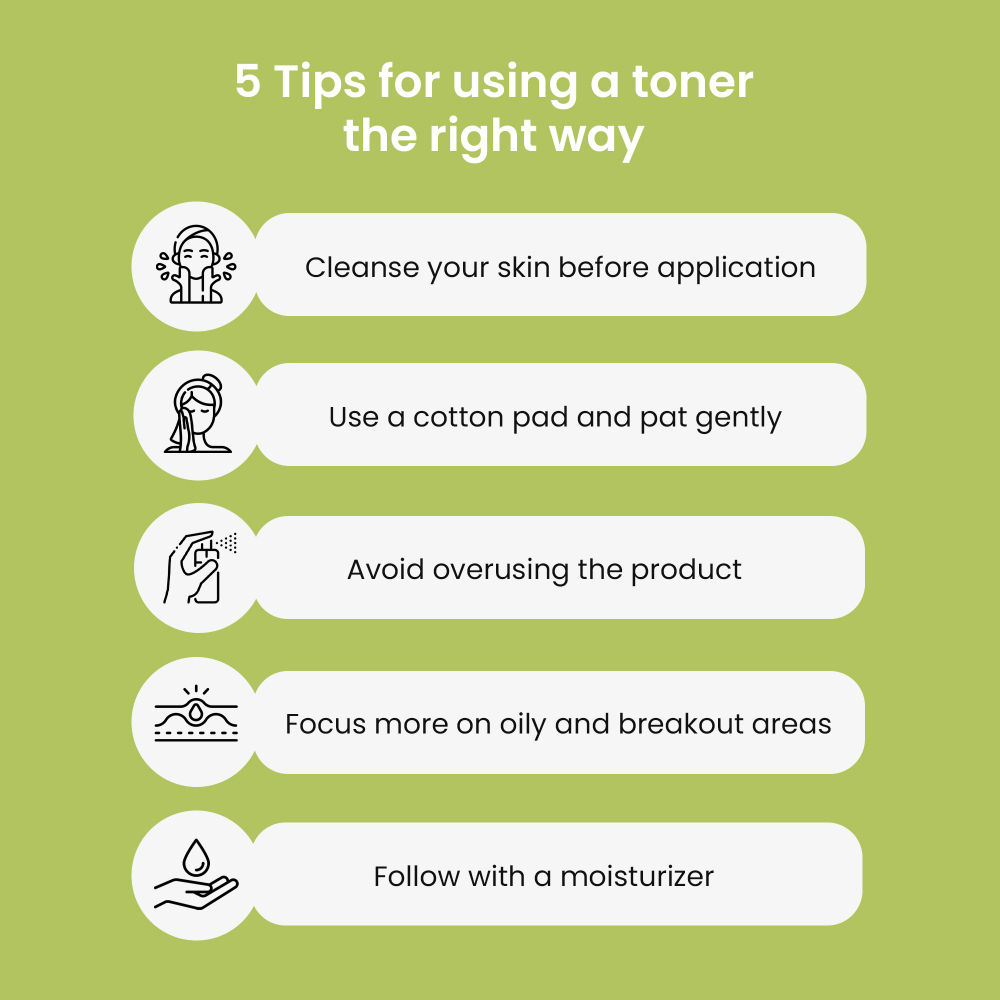 5 Tips for using a toner the right way

Cleanse your skin before application

Use a cotton pad and pat gently

Avoid overusing the product

Focus more on oily and breakout areas

Follow with a moisturizer