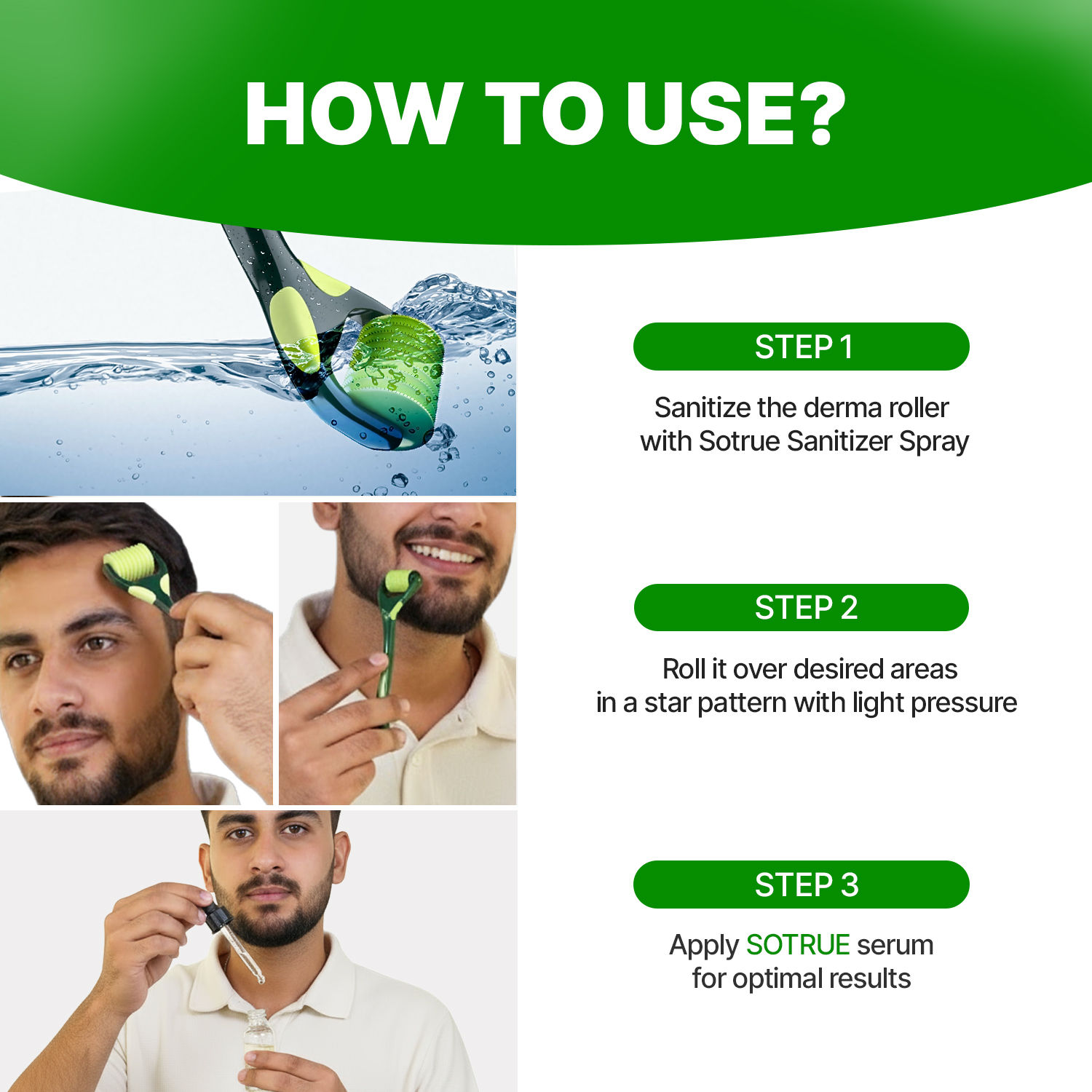 HOW TO USE?

STEP 1

Sanitize the derma roller with Sotrue Sanitizer Spray

STEP 2

Roll it over desired areas in a star pattern with light pressure

STEP 3

Apply SOTRUE serum for optimal results