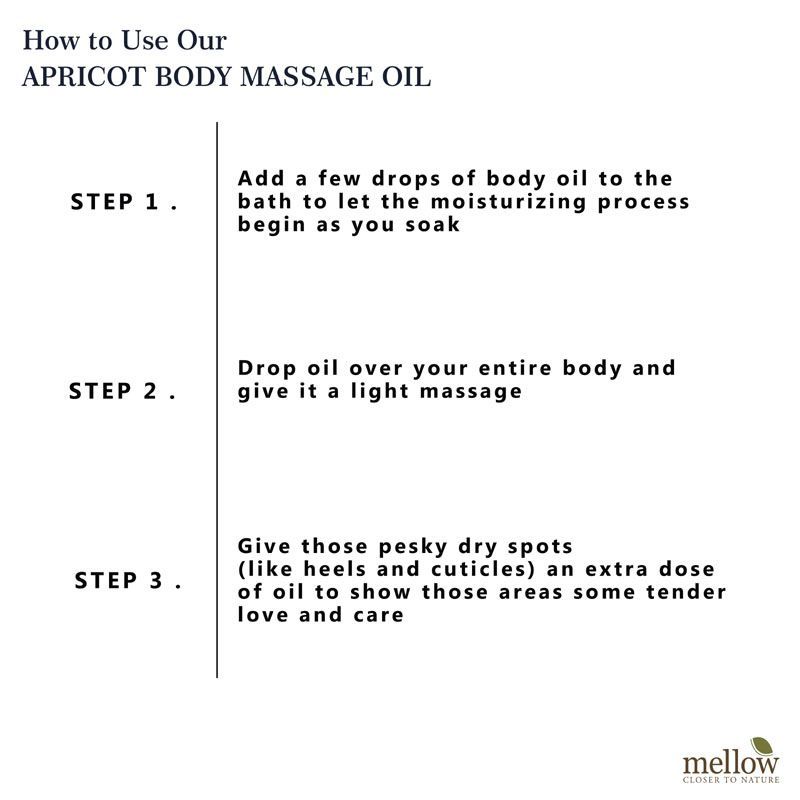 How to Use Our
APRICOT BODY MASSAGE OIL

STEP 1 .

Add a few drops of body oil to the bath to let the moisturizing process begin as you soak

STEP 2 .

Drop oil over your entire body and give it a light massage

STEP 3 .

Give those pesky dry spots (like heels and cuticles) an extra dose of oil to show those areas some tender love and care

mellow
CLOSER TO NATURE