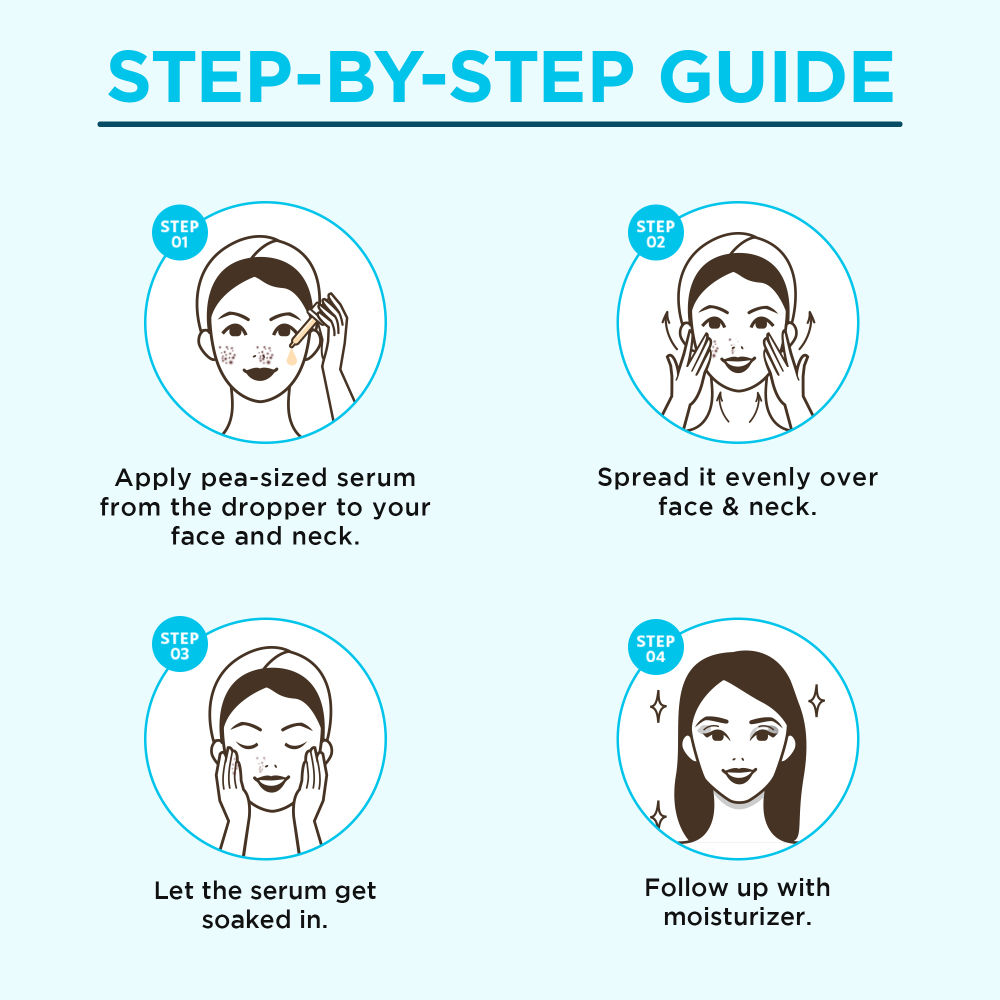 STEP-BY-STEP GUIDE

STEP 01

Apply pea-sized serum from the dropper to your face and neck.

STEP 02

Spread it evenly over face & neck.

STEP 03

Let the serum get soaked in.

STEP 04

Follow up with moisturizer.