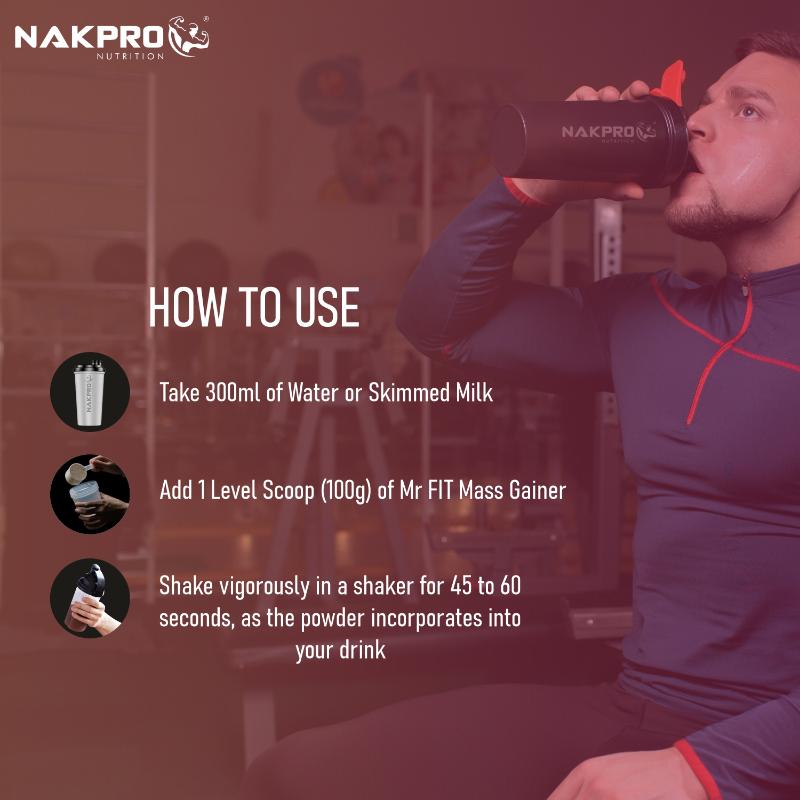 NAKPRO®
NUTRITION

NAKPRO
NUTRITION

HOW TO USE

NAKPRO

Take 300ml of Water or Skimmed Milk

Add 1 Level Scoop (100g) of Mr FIT Mass Gainer

Shake vigorously in a shaker for 45 to 60 seconds, as the powder incorporates into your drink