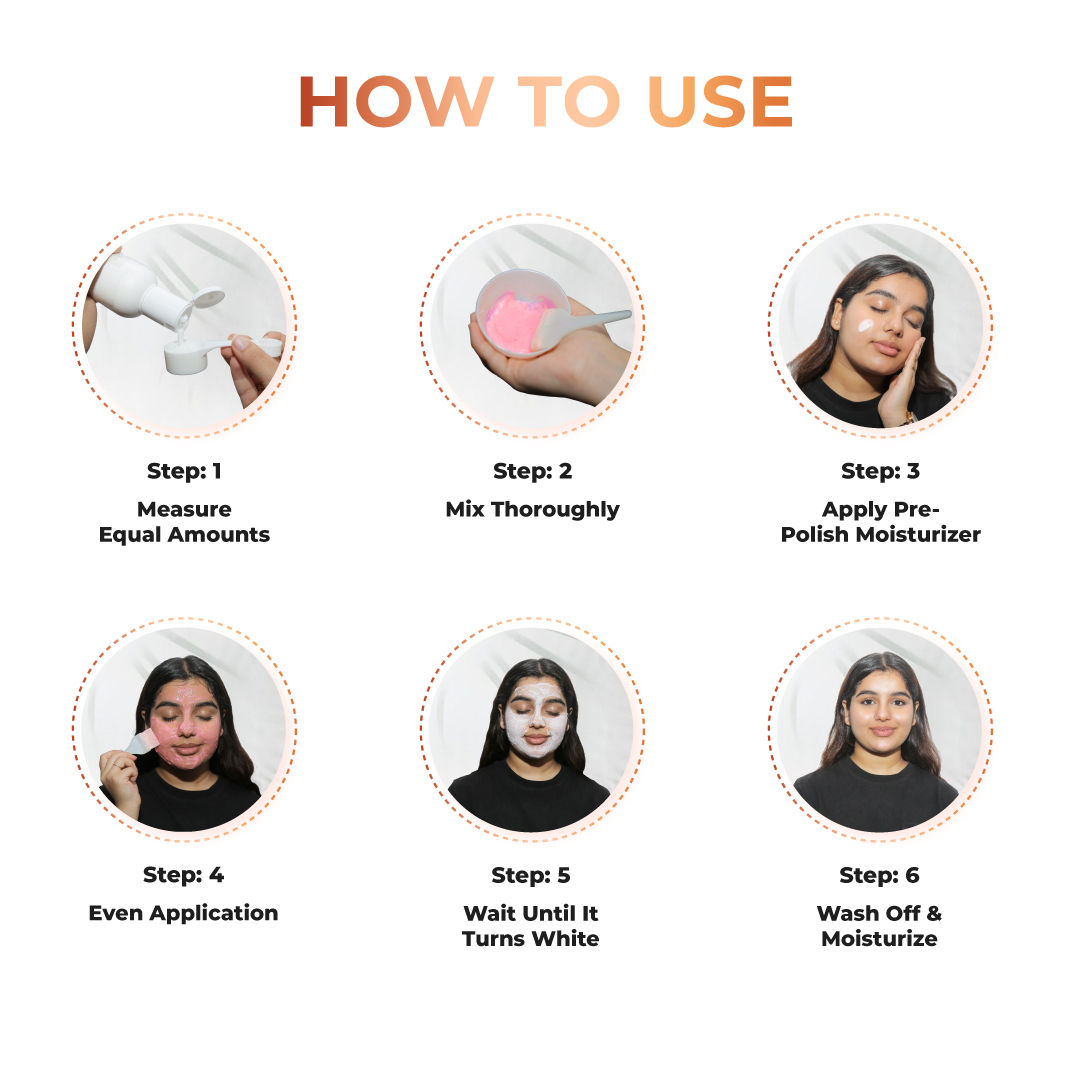 HOW TO USE

Step: 1

Measure Equal Amounts

Step: 2

Mix Thoroughly

Step: 3

Apply Pre-Polish Moisturizer

Step: 4

Even Application

Step: 5

Wait Until It Turns White

Step: 6

Wash Off & Moisturize