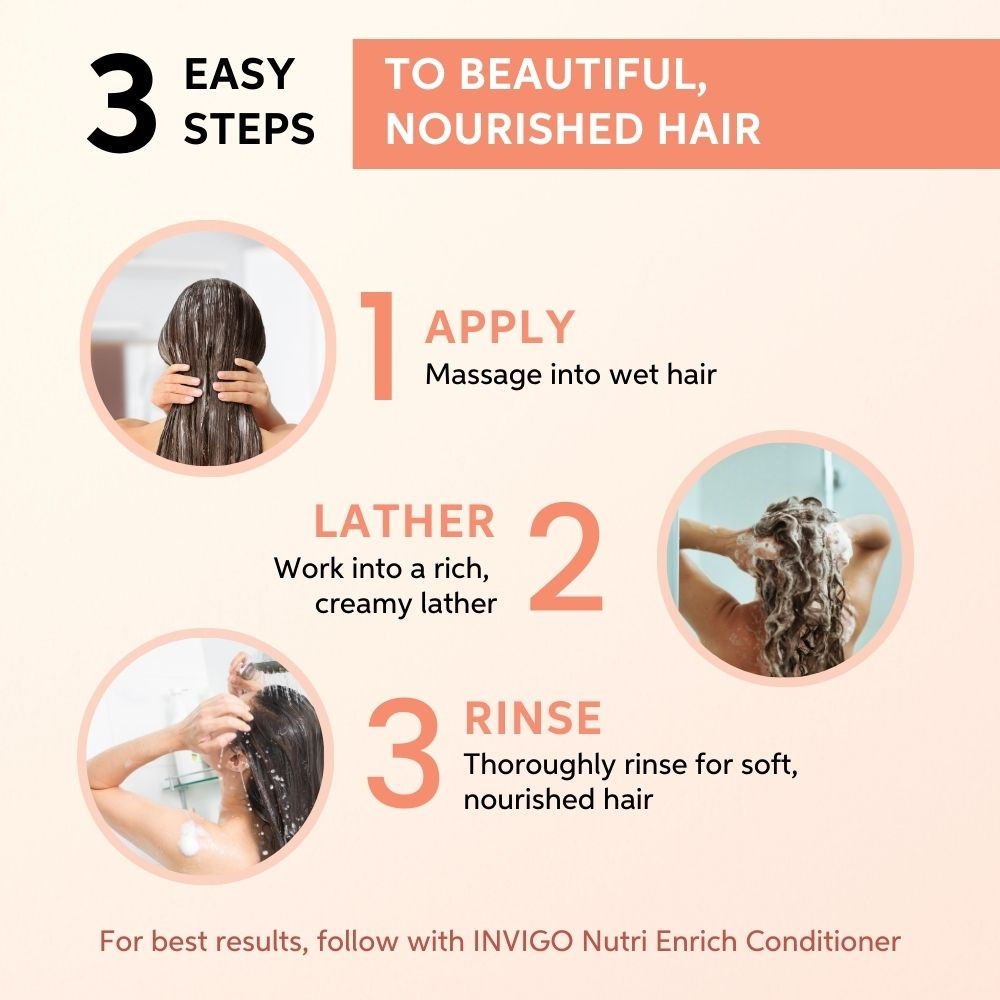 3 EASY STEPS

TO BEAUTIFUL, NOURISHED HAIR

1 APPLY
Massage into wet hair

LATHER 2
Work into a rich, creamy lather

3 RINSE
Thoroughly rinse for soft, nourished hair

For best results, follow with INVIGO Nutri Enrich Conditioner