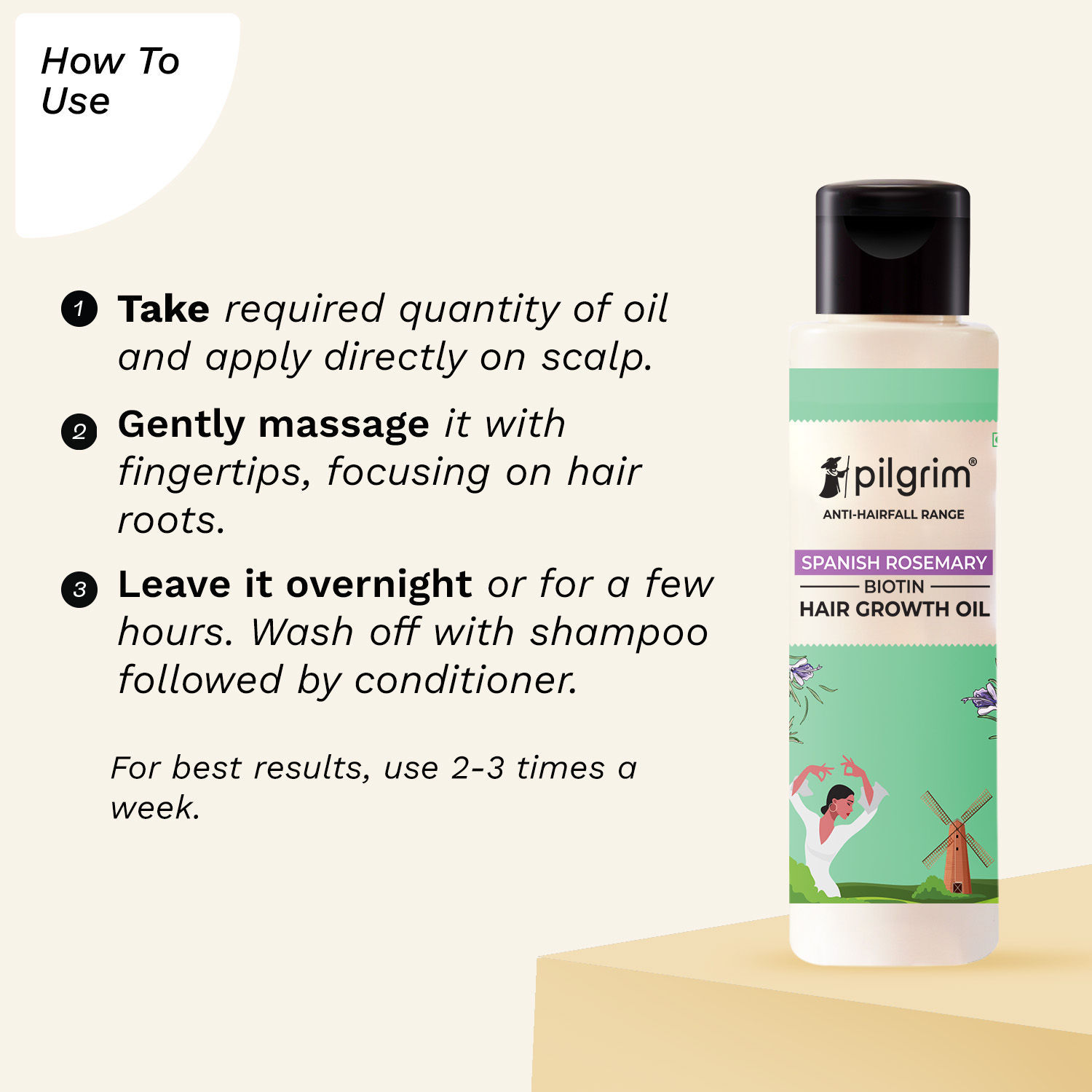 How To Use

1 Take required quantity of oil and apply directly on scalp.

2 Gently massage it with fingertips, focusing on hair roots.

3 Leave it overnight or for a few hours. Wash off with shampoo followed by conditioner.

For best results, use 2-3 times a week.

pilgrim®
ANTI-HAIRFALL RANGE
SPANISH ROSEMARY
BIOTIN
HAIR GROWTH OIL