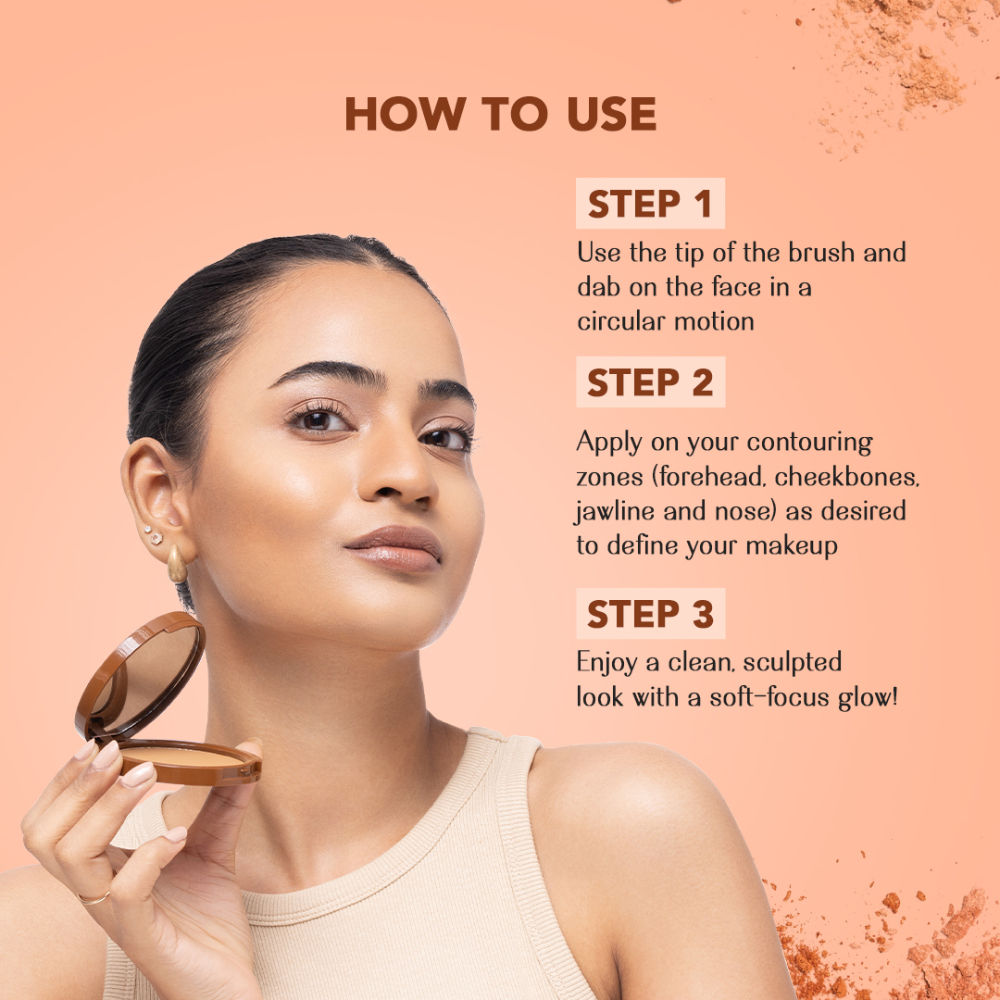 HOW TO USE

STEP 1

Use the tip of the brush and dab on the face in a circular motion

STEP 2

Apply on your contouring zones (forehead, cheekbones, jawline and nose) as desired to define your makeup

STEP 3

Enjoy a clean, sculpted look with a soft-focus glow!