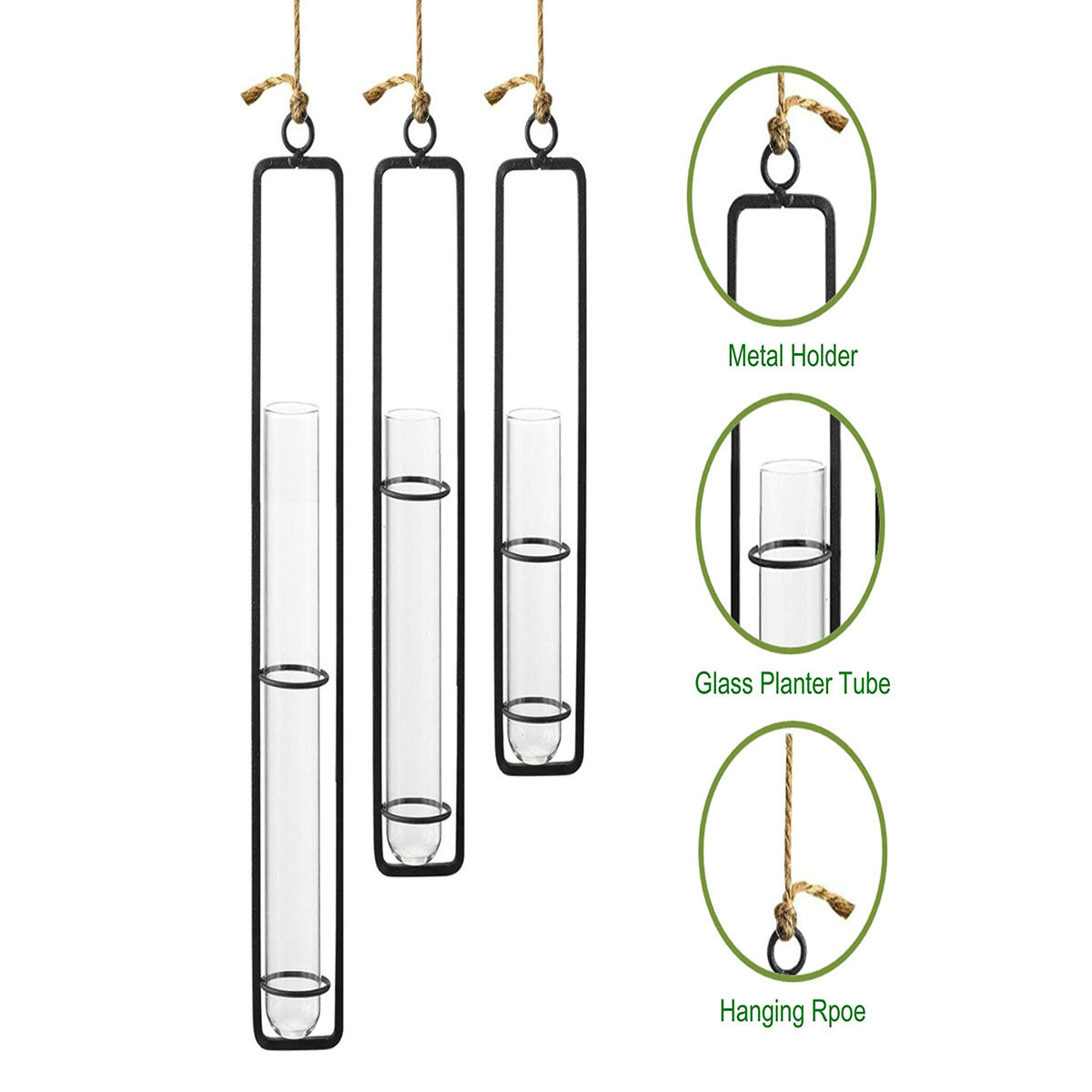 Metal Holder

Glass Planter Tube

Hanging Rpoe