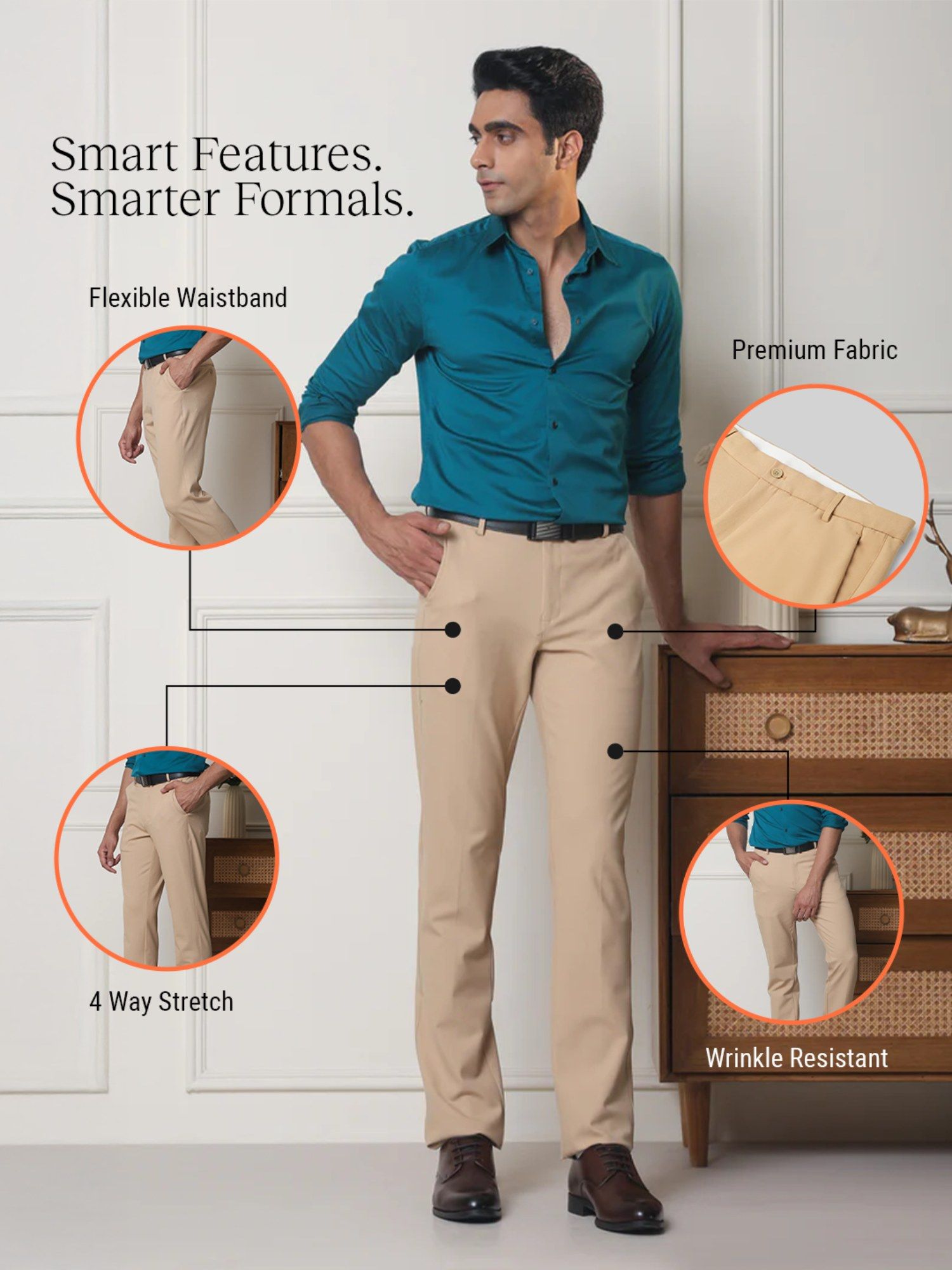 Smart Features.
Smarter Formals.

Flexible Waistband

Premium Fabric

4 Way Stretch

Wrinkle Resistant