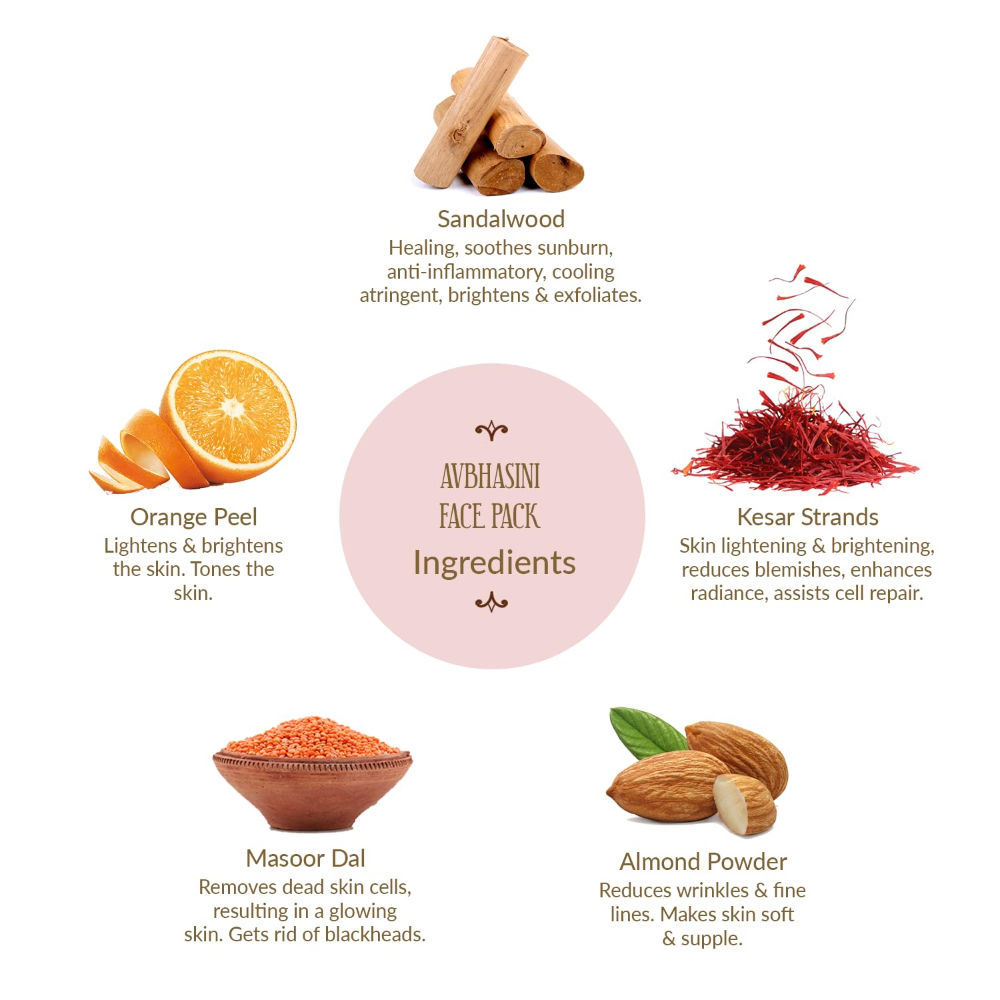 Sandalwood
Healing, soothes sunburn, anti-inflammatory, cooling atringent, brightens & exfoliates.

Orange Peel
Lightens & brightens the skin. Tones the skin.

AVBHASINI
FACE PACK
Ingredients

Kesar Strands
Skin lightening & brightening, reduces blemishes, enhances radiance, assists cell repair.

Masoor Dal
Removes dead skin cells, resulting in a glowing skin. Gets rid of blackheads.

Almond Powder
Reduces wrinkles & fine lines. Makes skin soft & supple.