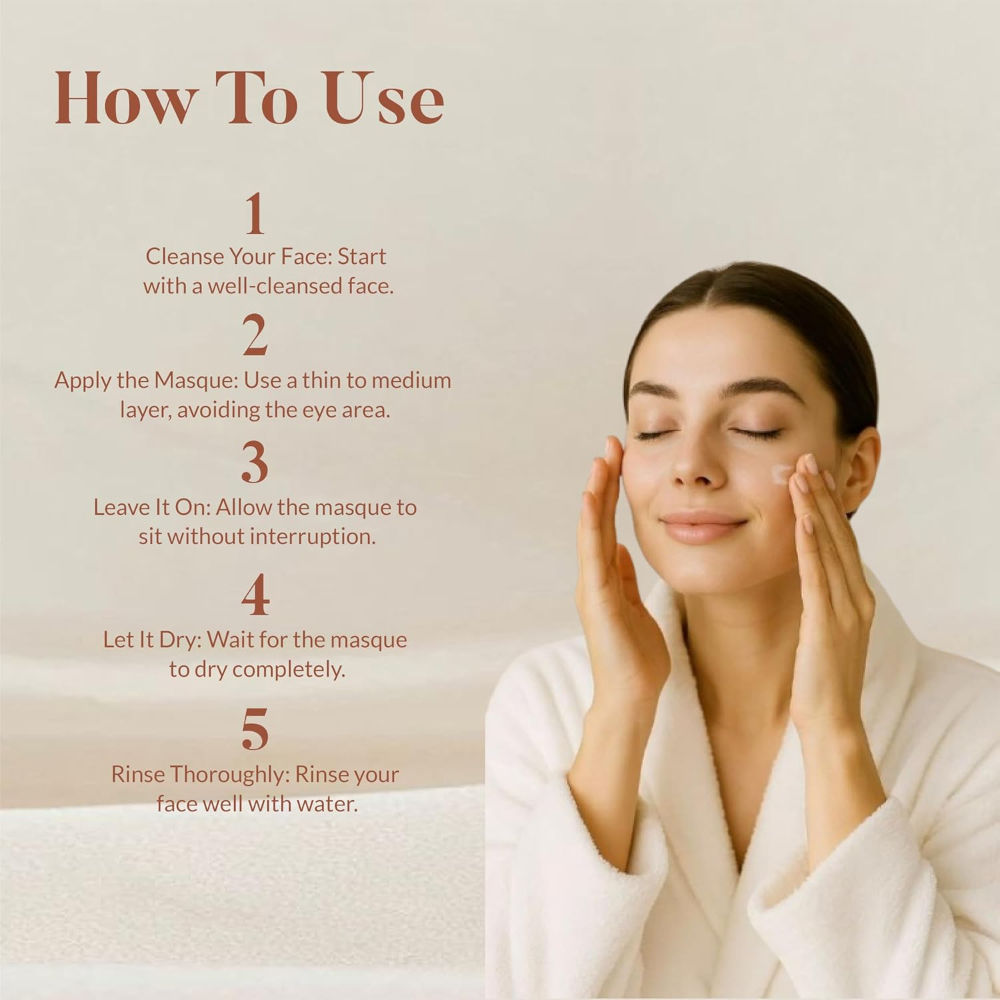 How To Use

1
Cleanse Your Face: Start with a well-cleansed face.

2
Apply the Masque: Use a thin to medium layer, avoiding the eye area.

3
Leave It On: Allow the masque to sit without interruption.

4
Let It Dry: Wait for the masque to dry completely.

5
Rinse Thoroughly: Rinse your face well with water.