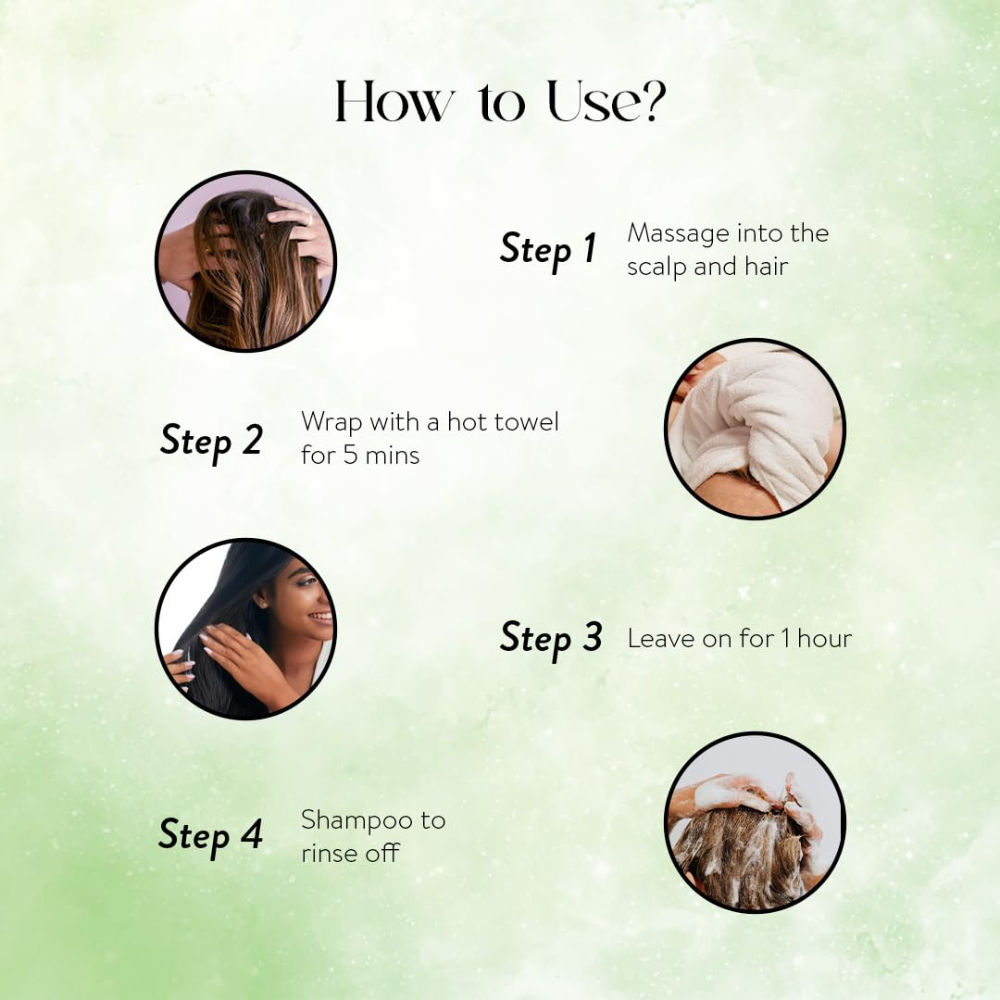 How to Use?

Step 1 Massage into the scalp and hair

Step 2 Wrap with a hot towel for 5 mins

Step 3 Leave on for 1 hour

Step 4 Shampoo to rinse off