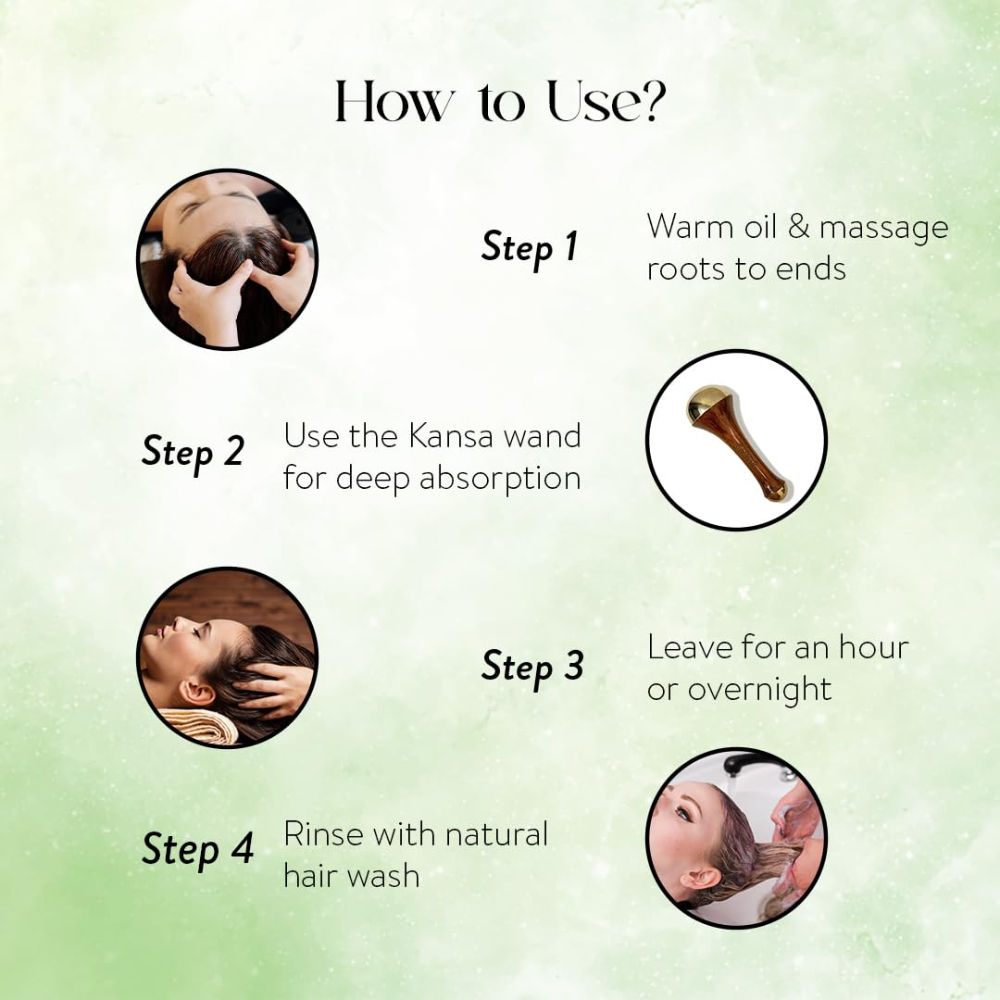 How to Use?

Step 1
Warm oil & massage roots to ends

Step 2
Use the Kansa wand for deep absorption

Step 3
Leave for an hour or overnight

Step 4
Rinse with natural hair wash