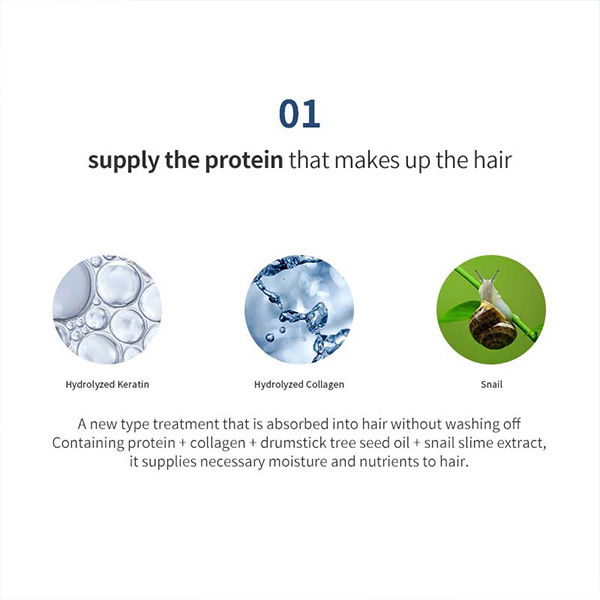 01

supply the protein that makes up the hair

Hydrolyzed Keratin

Hydrolyzed Collagen

Snail

A new type treatment that is absorbed into hair without washing off
Containing protein + collagen + drumstick tree seed oil + snail slime extract, it supplies necessary moisture and nutrients to hair.