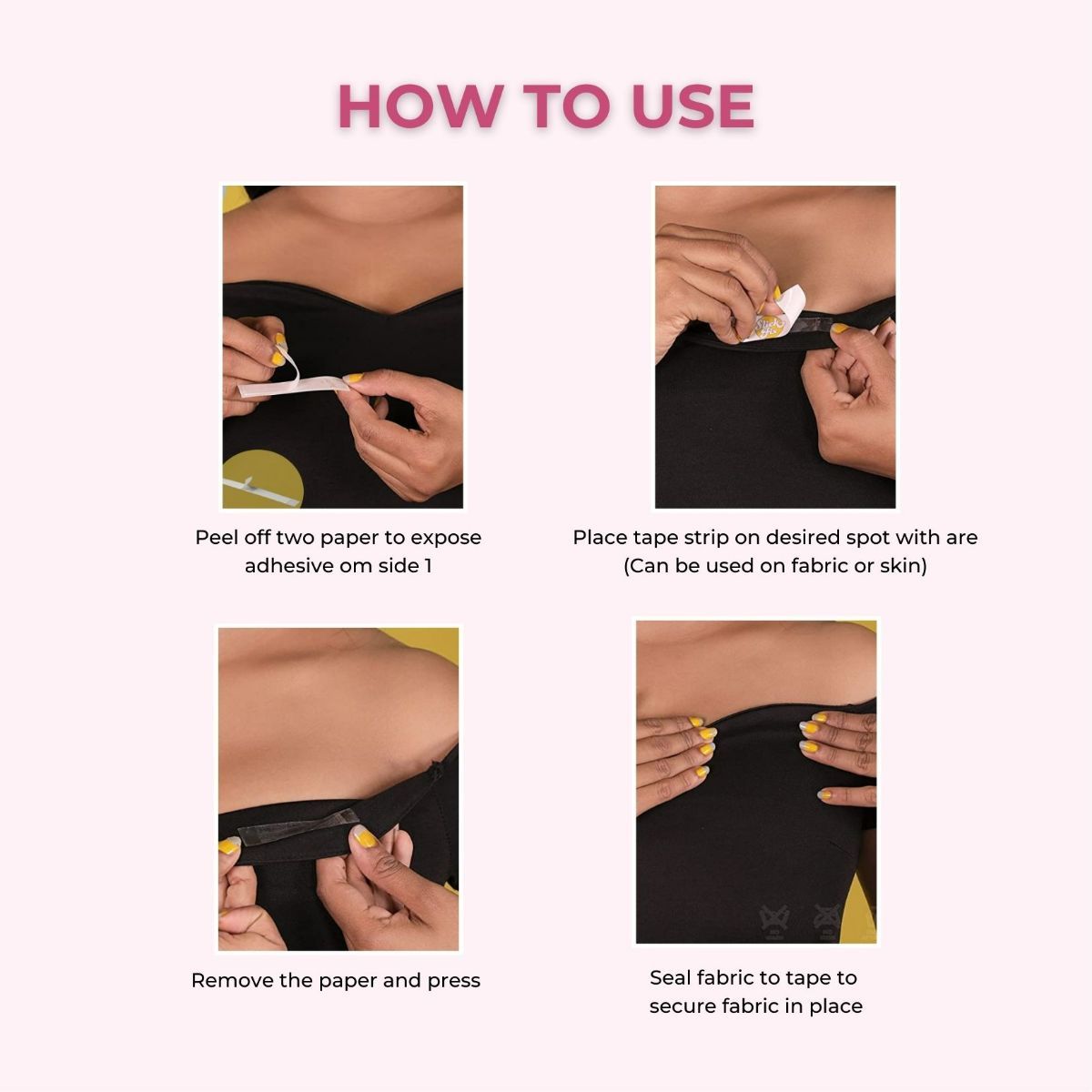 HOW TO USE

Peel off two paper to expose adhesive om side 1

Place tape strip on desired spot with are (Can be used on fabric or skin)

Remove the paper and press

Seal fabric to tape to secure fabric in place