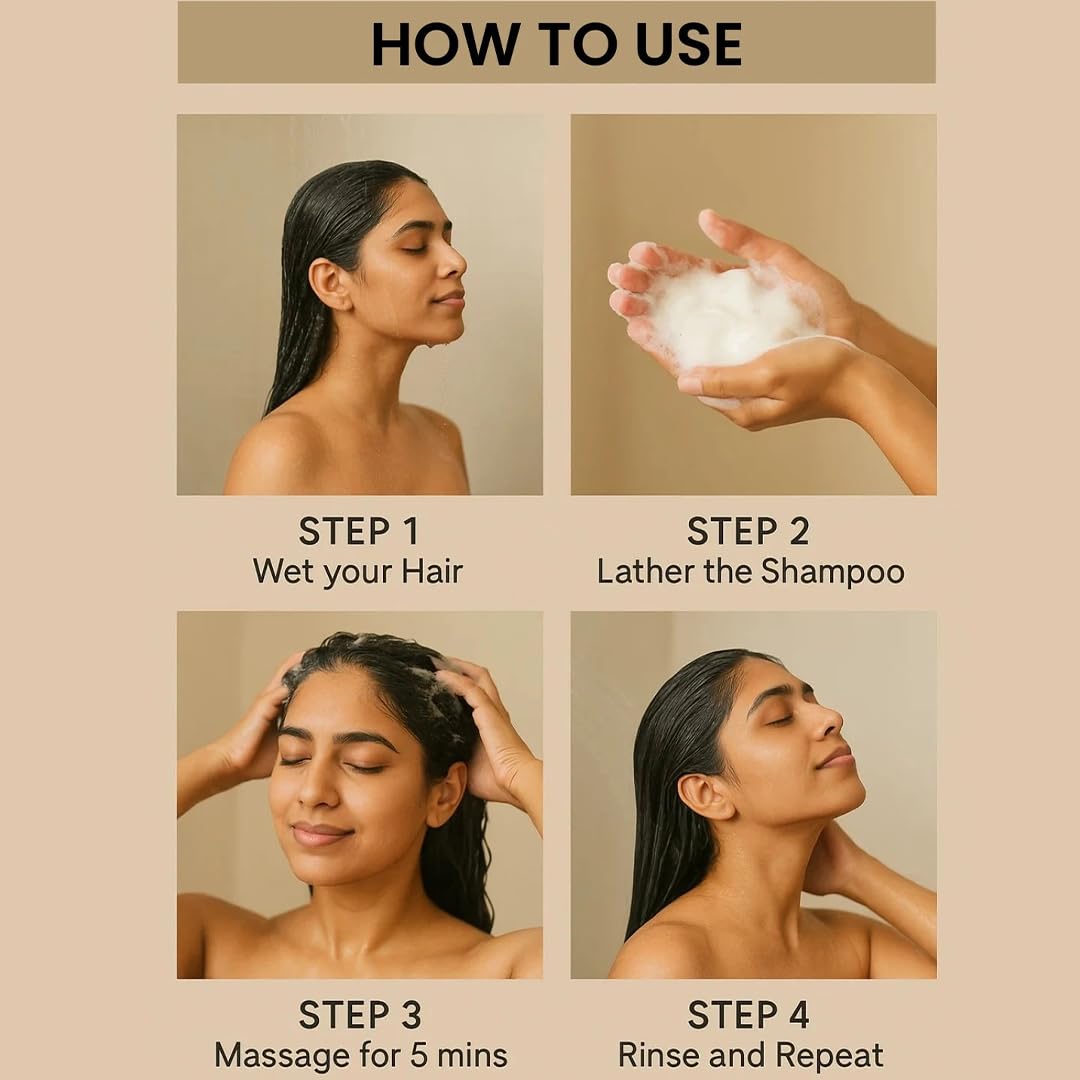 HOW TO USE

STEP 1
Wet your Hair

STEP 2
Lather the Shampoo

STEP 3
Massage for 5 mins

STEP 4
Rinse and Repeat