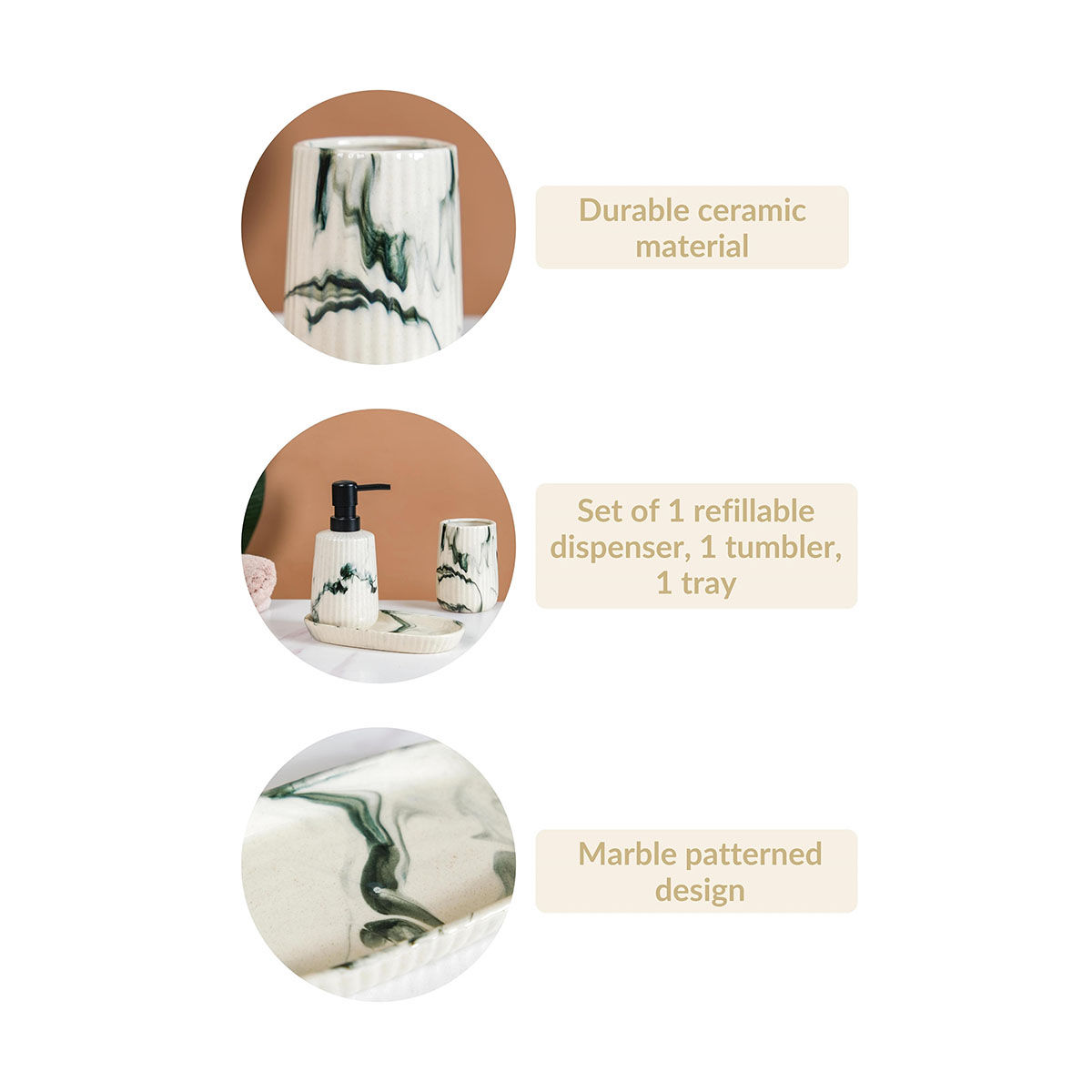 Durable ceramic material

Set of 1 refillable dispenser, 1 tumbler, 1 tray

Marble patterned design