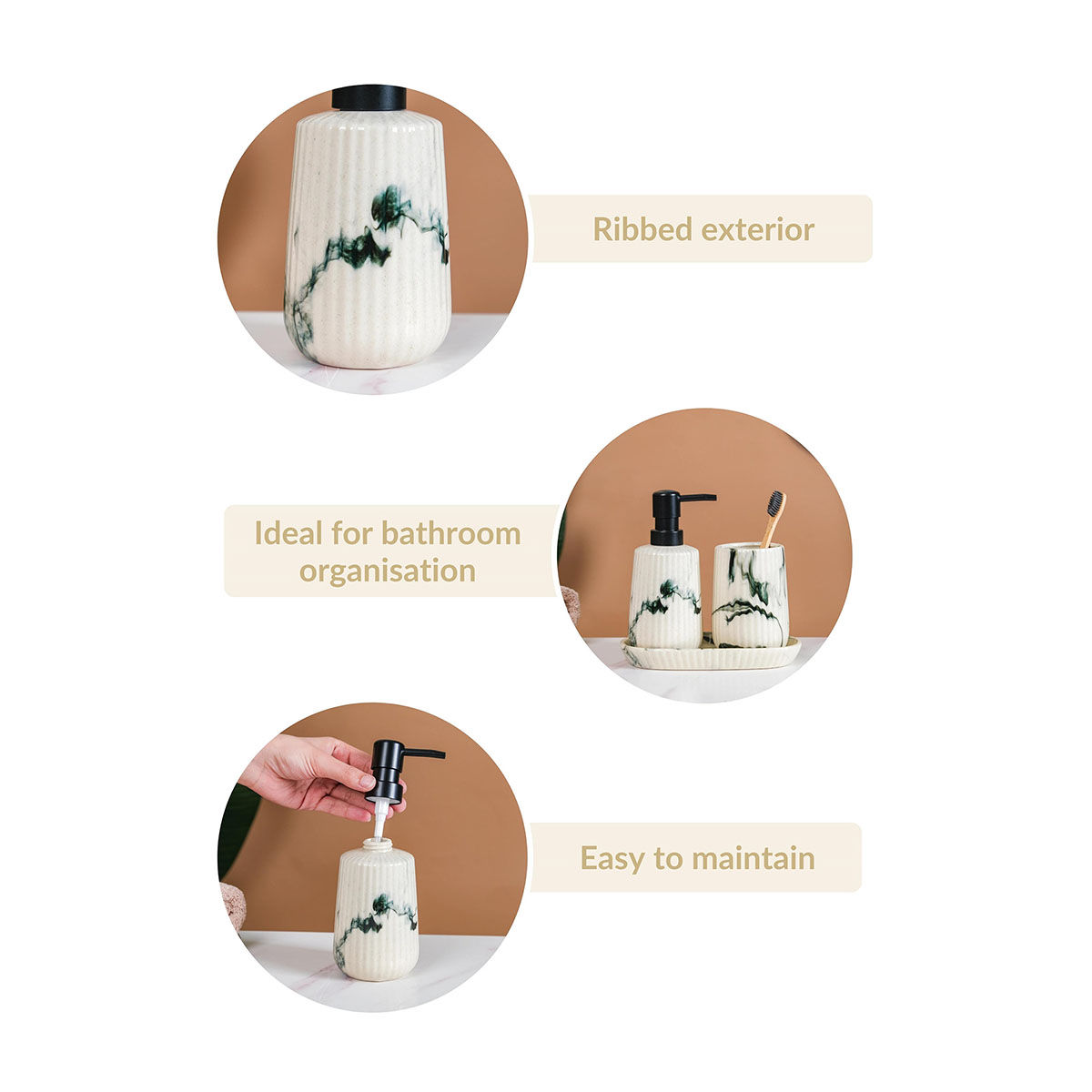 Ribbed exterior

Ideal for bathroom organisation

Easy to maintain