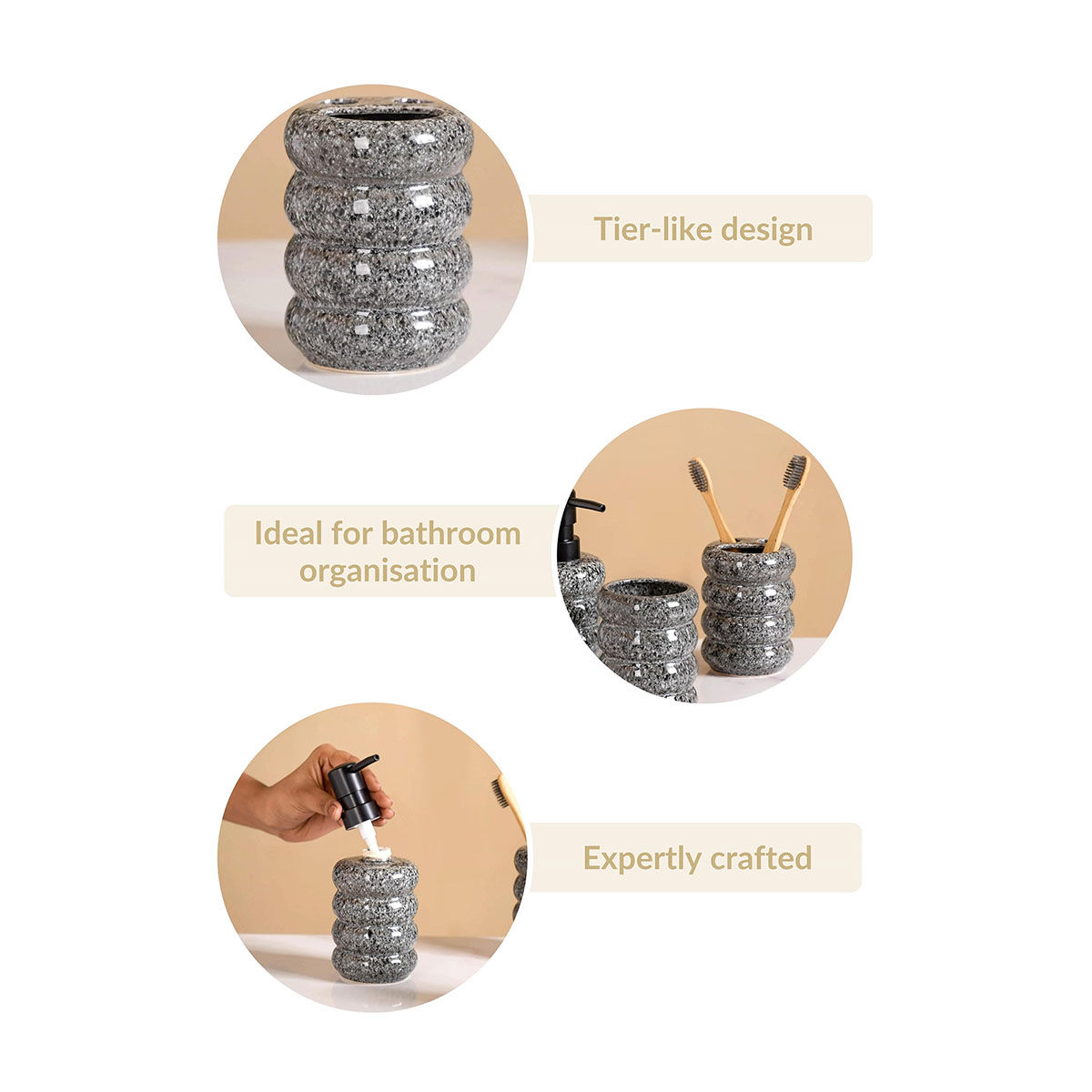 Tier-like design

Ideal for bathroom organisation

Expertly crafted