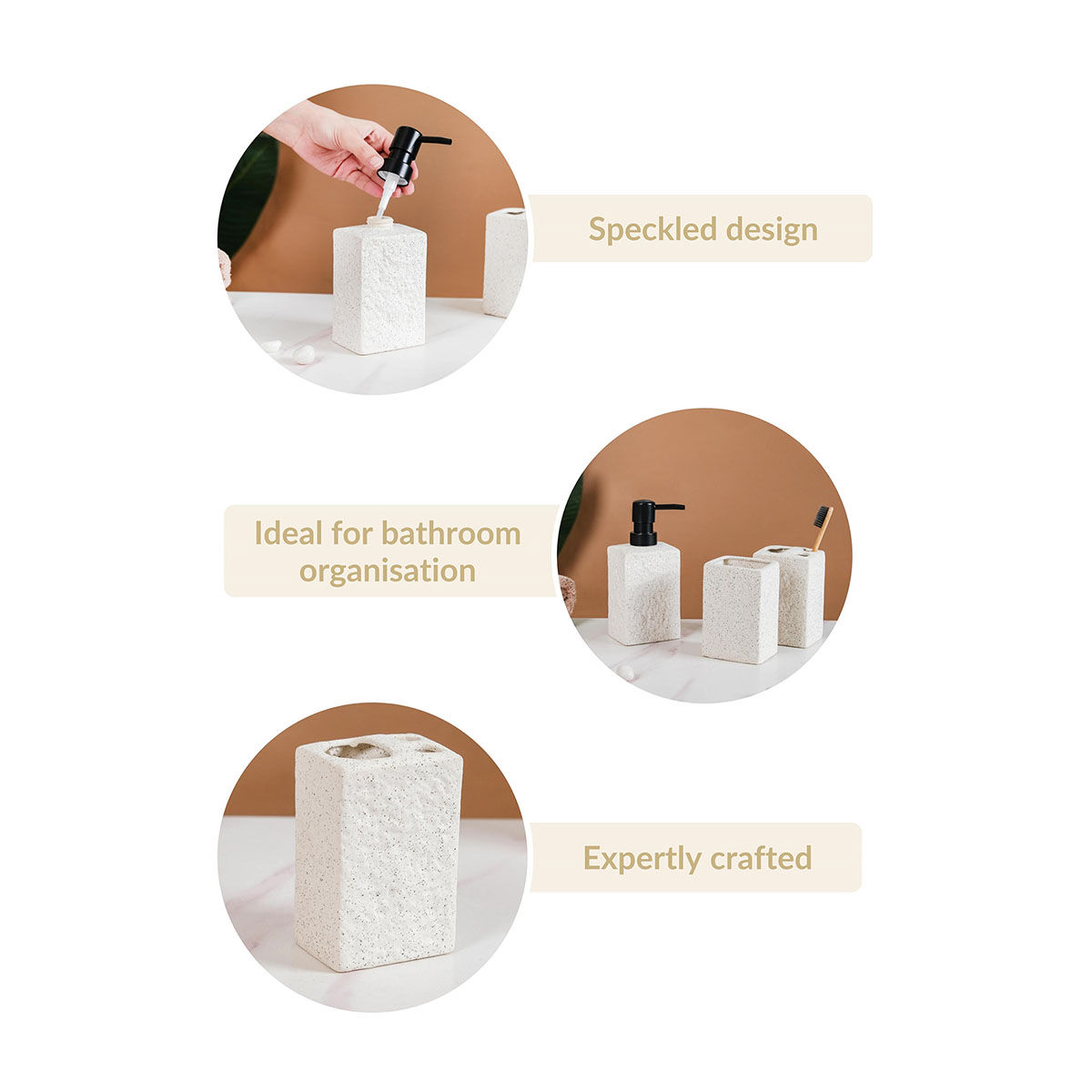 Speckled design

Ideal for bathroom organisation

Expertly crafted