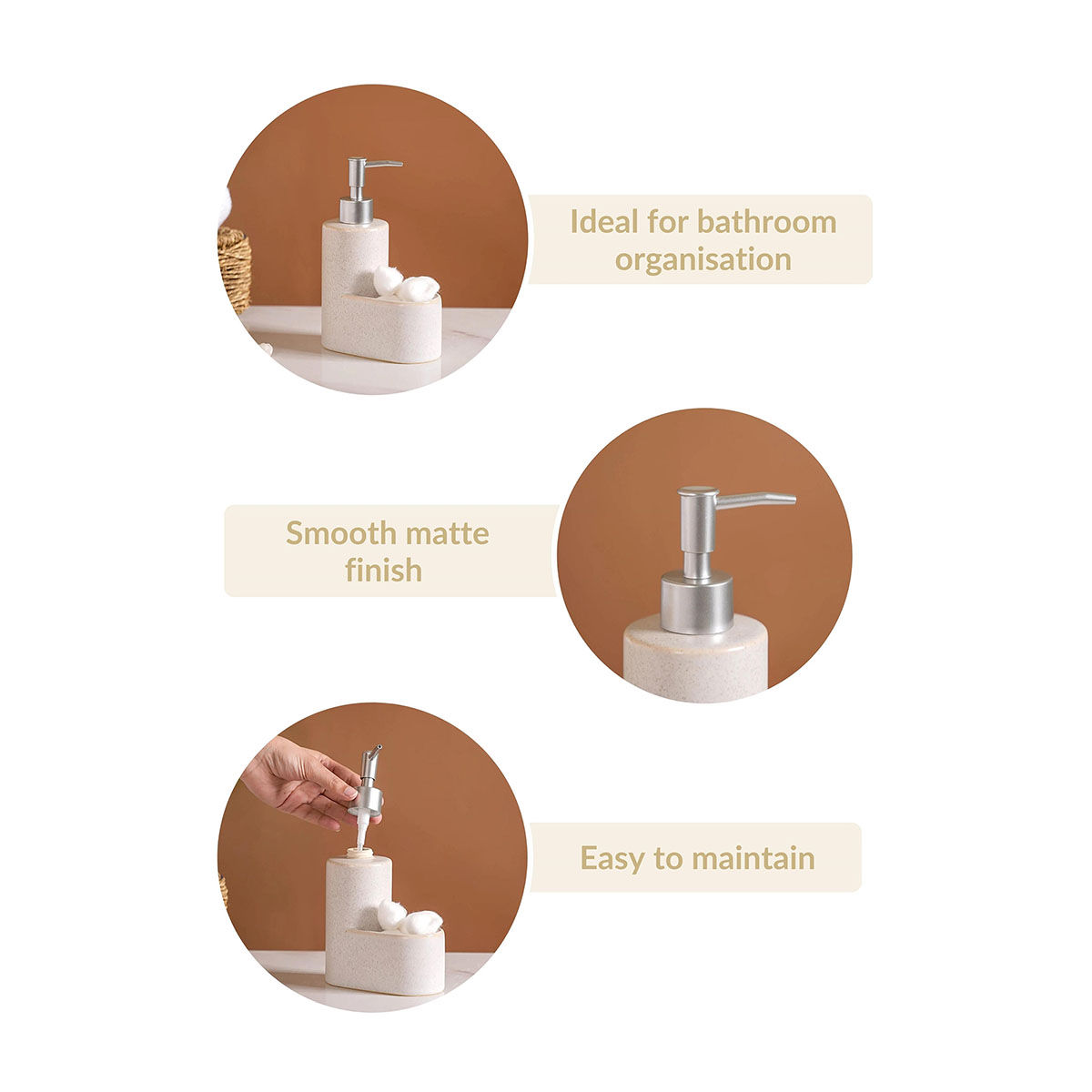 Ideal for bathroom organisation

Smooth matte finish

Easy to maintain