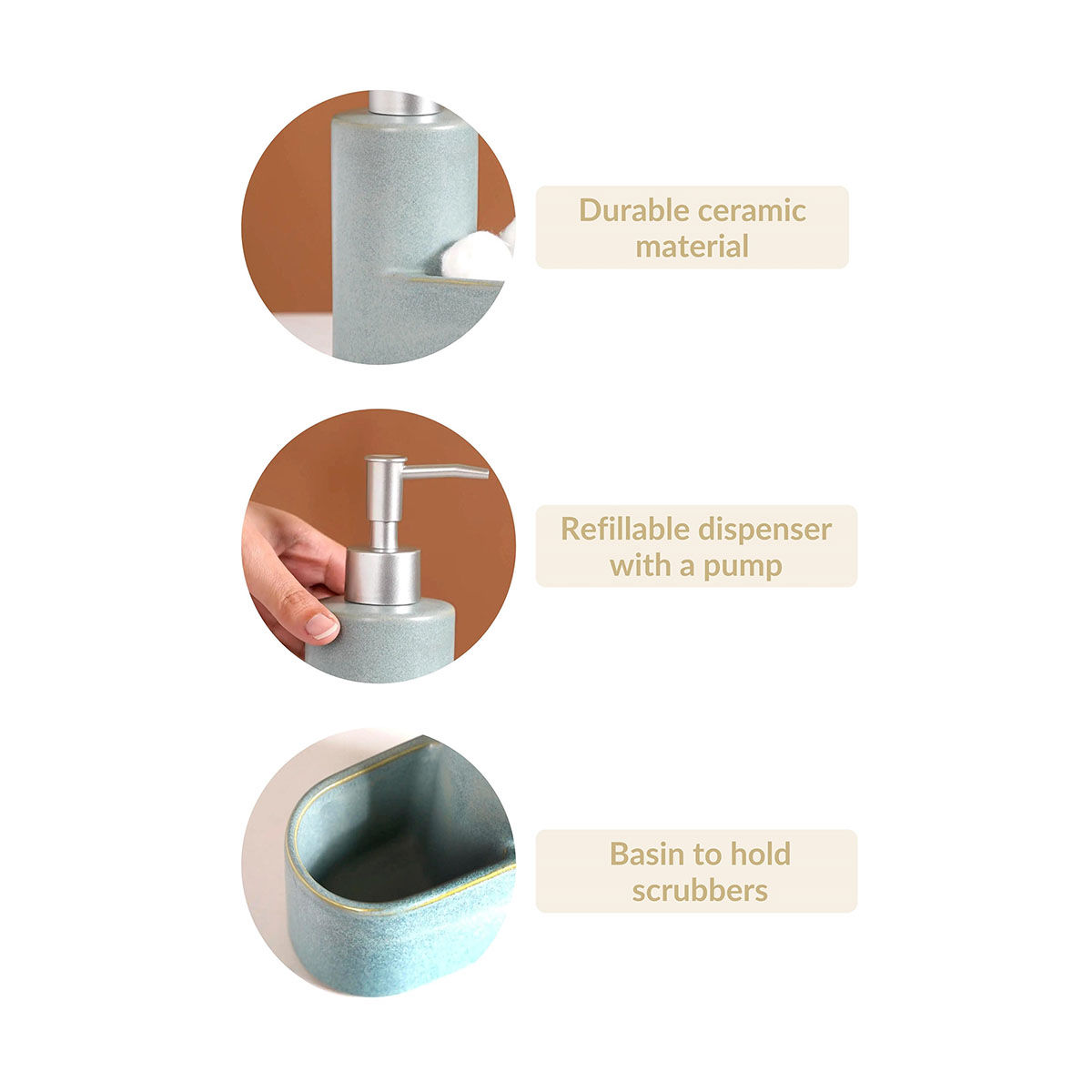 Durable ceramic material

Refillable dispenser with a pump

Basin to hold scrubbers