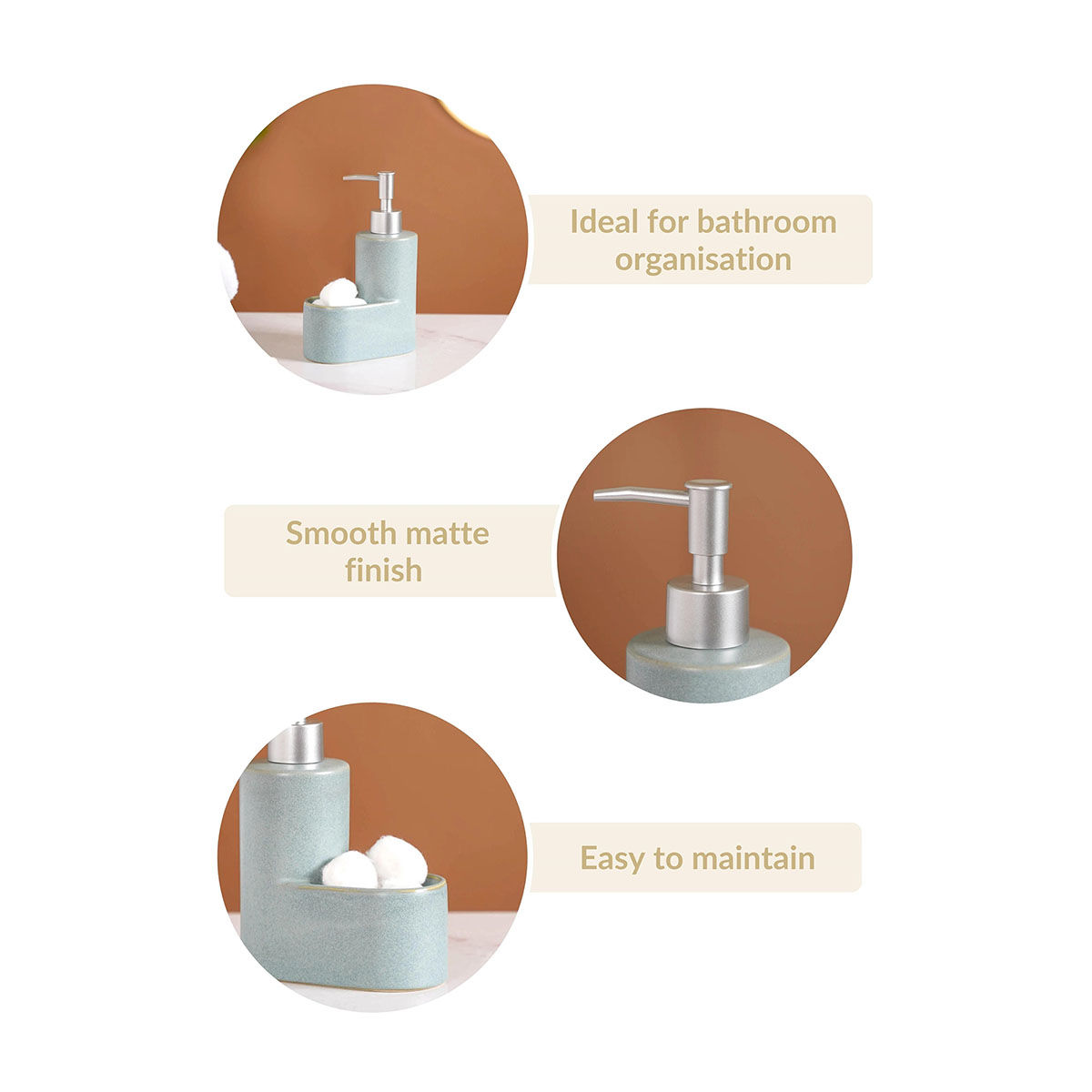 Ideal for bathroom organisation

Smooth matte finish

Easy to maintain