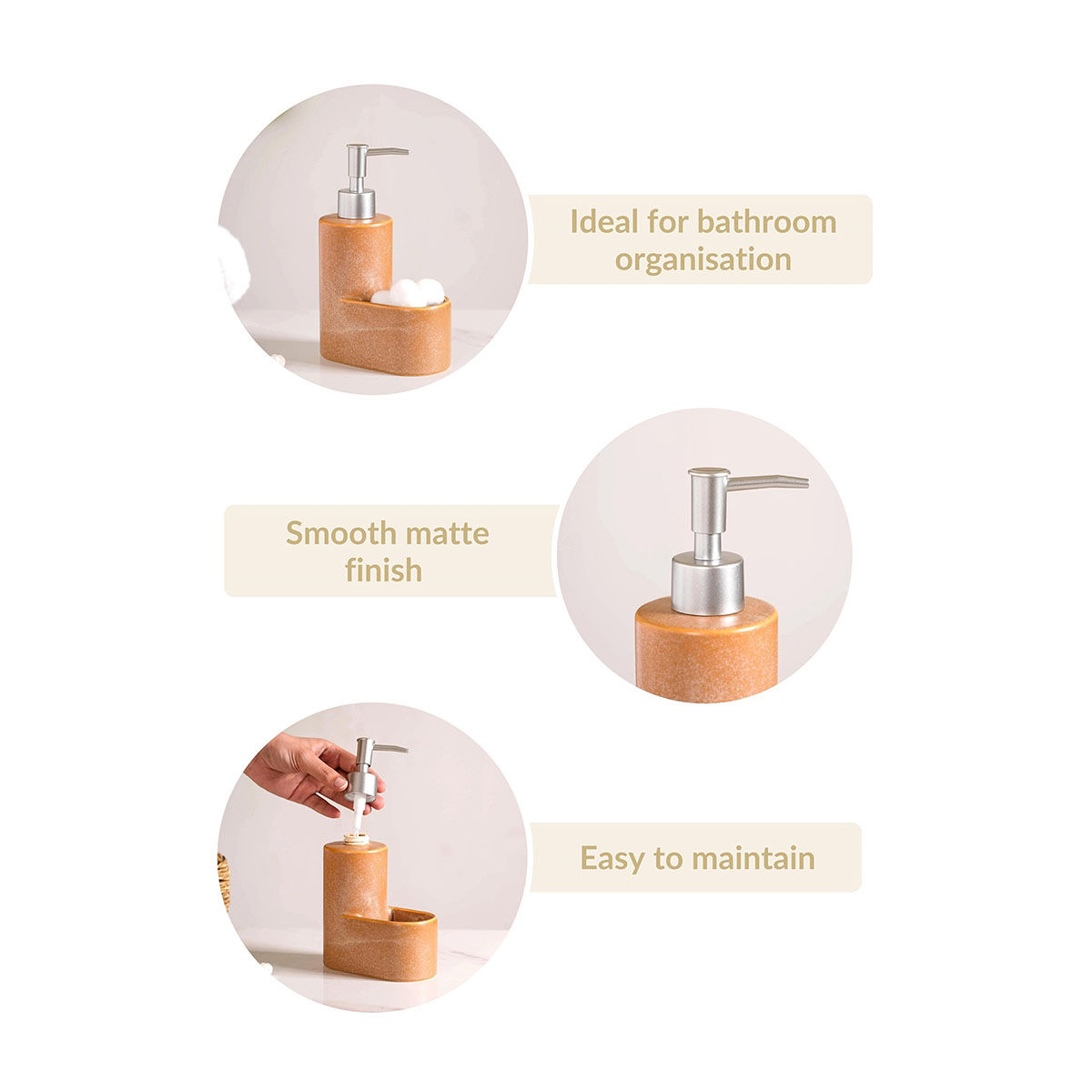 Ideal for bathroom organisation

Smooth matte finish

Easy to maintain